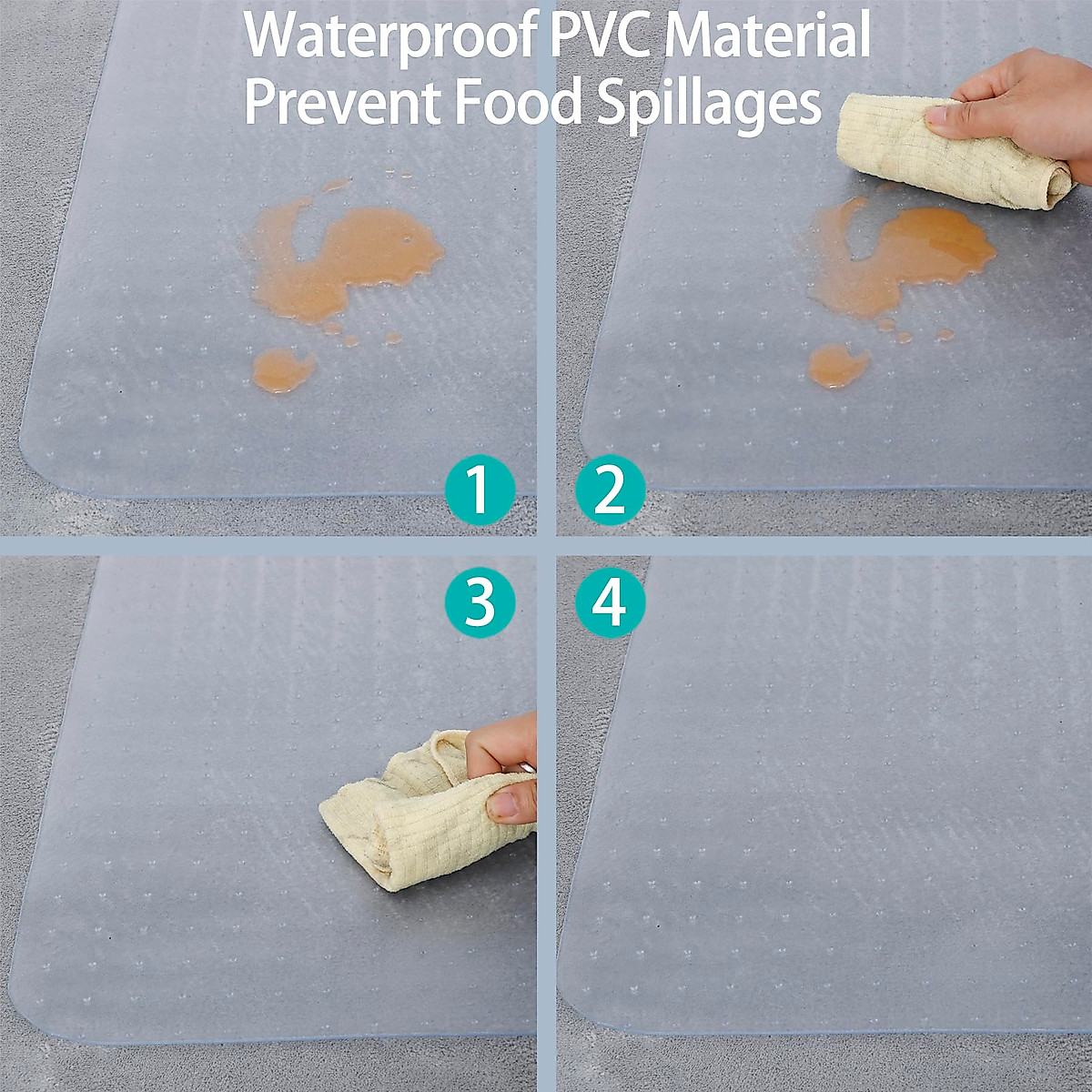 Waterproof PVC Material
Prevent Food Spillages

1

2

3

4