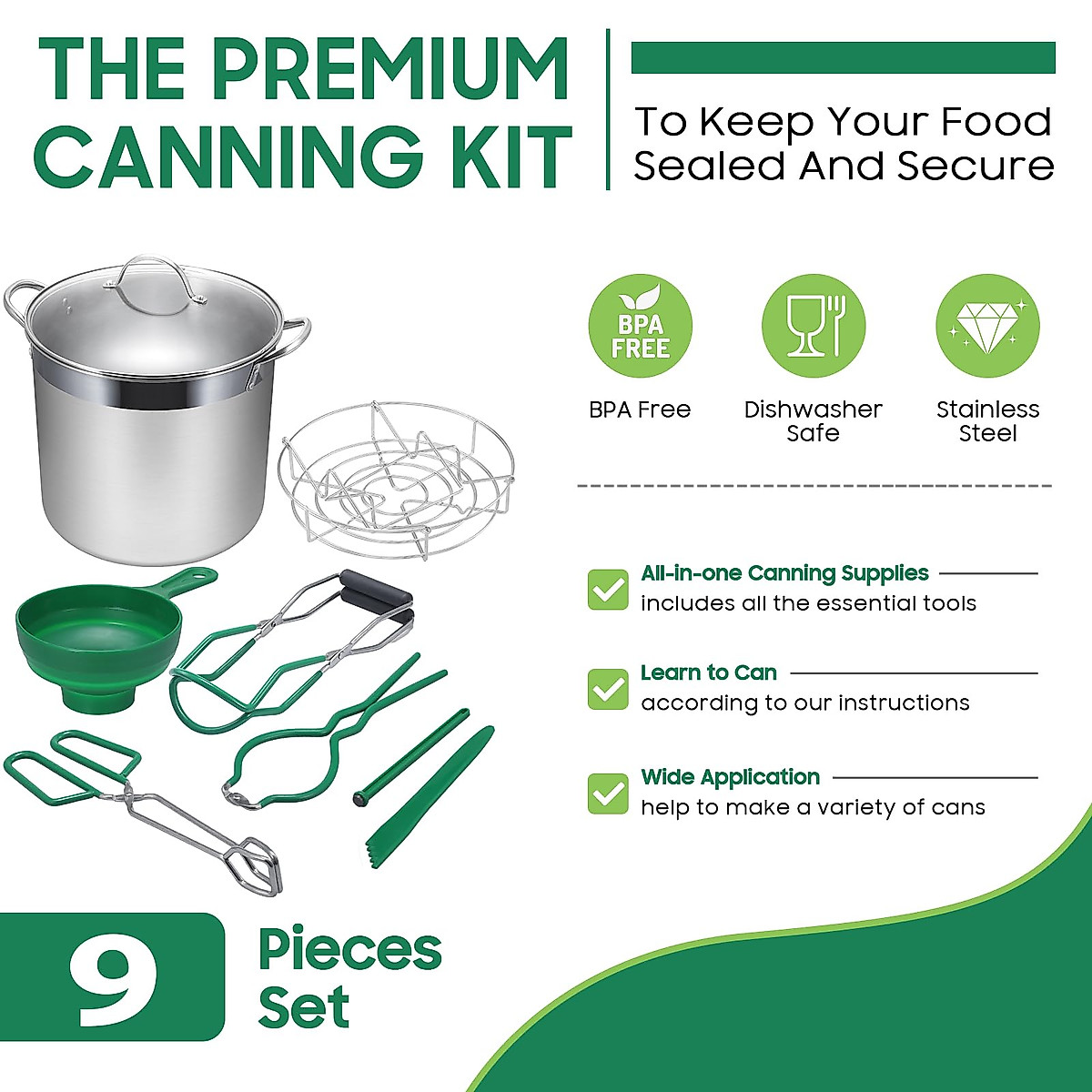 THE PREMIUM CANNING KIT

To Keep Your Food Sealed And Secure

BPA FREE

BPA Free

Dishwasher Safe

Stainless Steel

All-in-one Canning Supplies
includes all the essential tools

Learn to Can
according to our instructions

Wide Application
help to make a variety of cans

9

Pieces Set