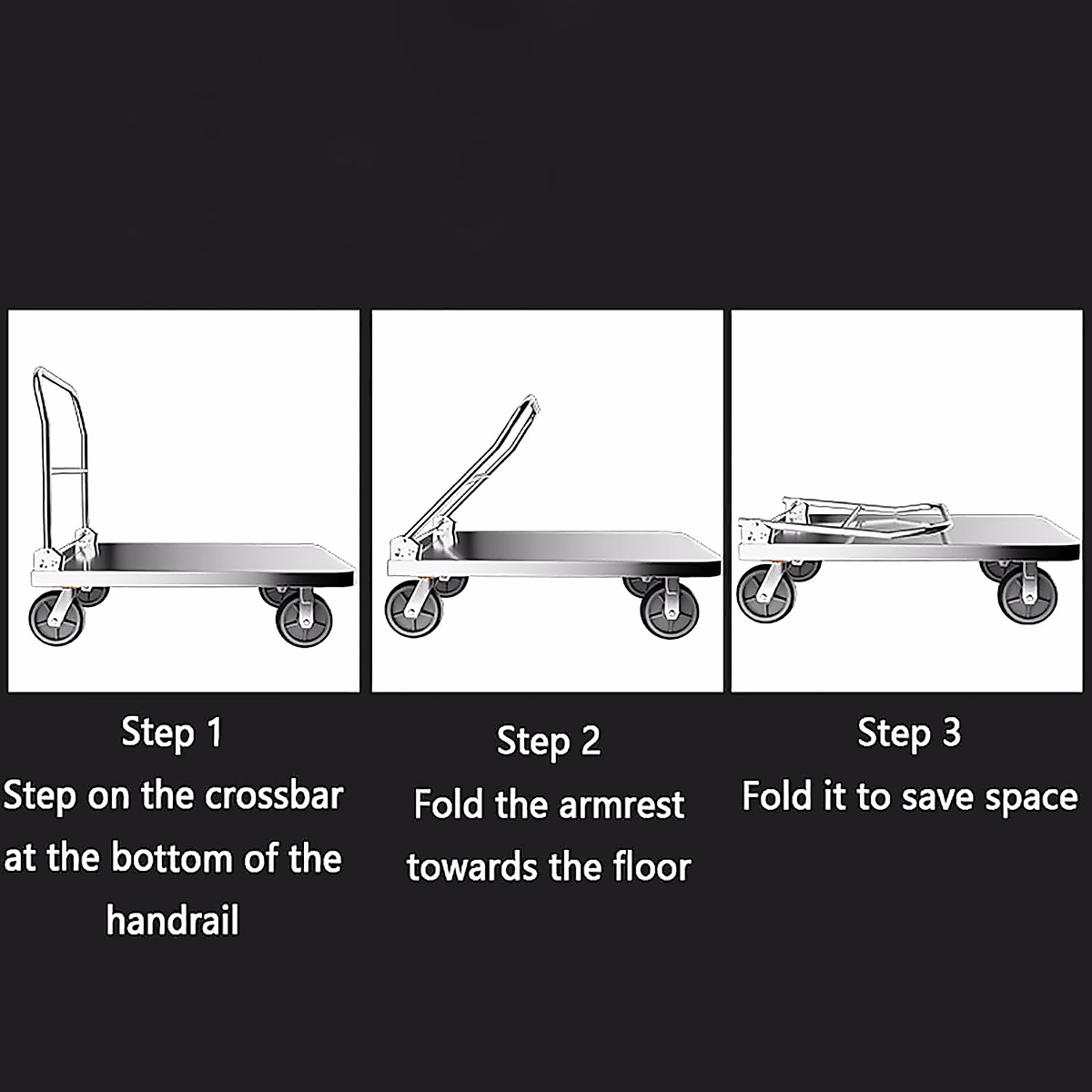 Step 1
Step on the crossbar at the bottom of the handrail

Step 2
Fold the armrest towards the floor

Step 3
Fold it to save space