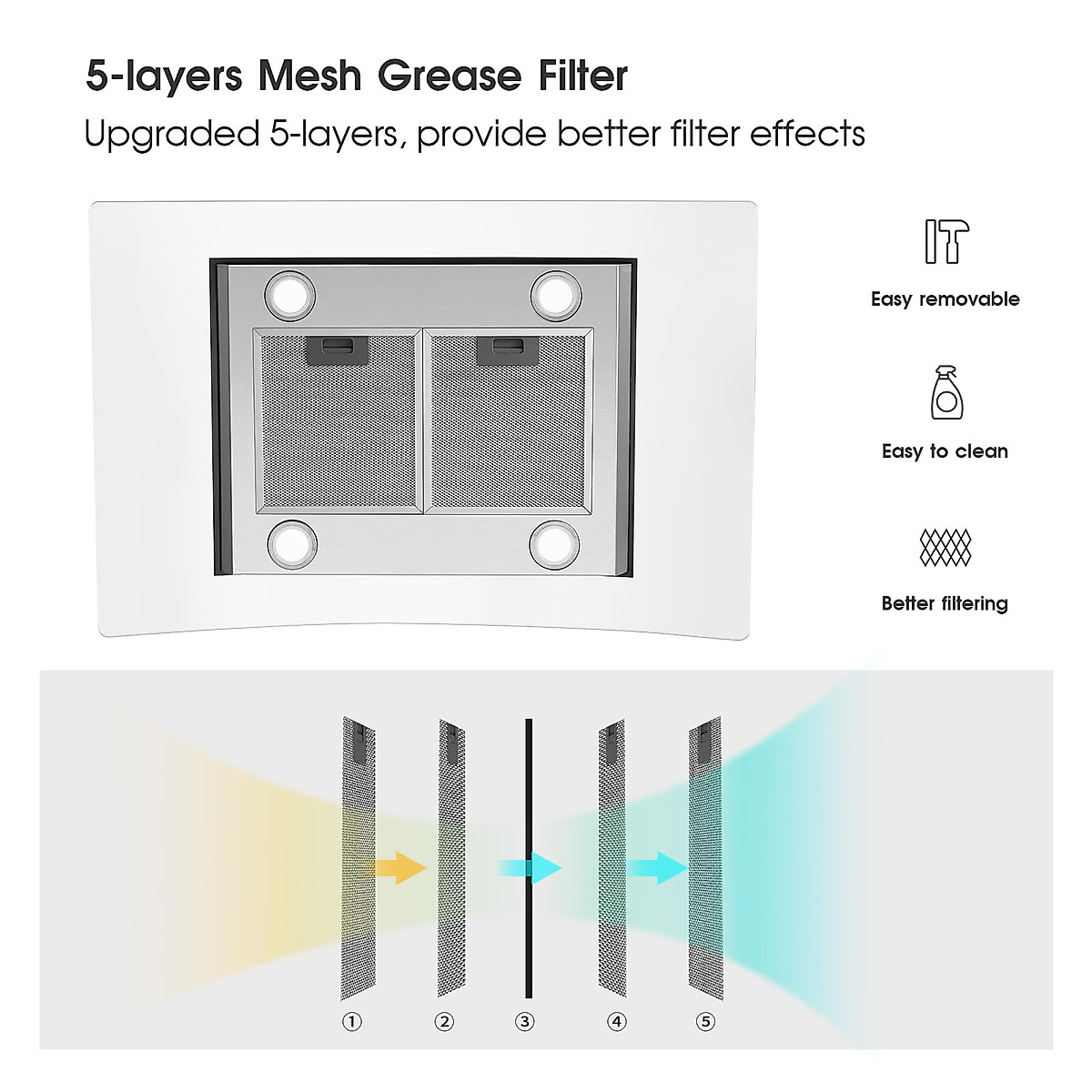 5-layers Mesh Grease Filter

Upgraded 5-layers, provide better filter effects

Easy removable

Easy to clean

Better filtering

①

②

③

④

⑤