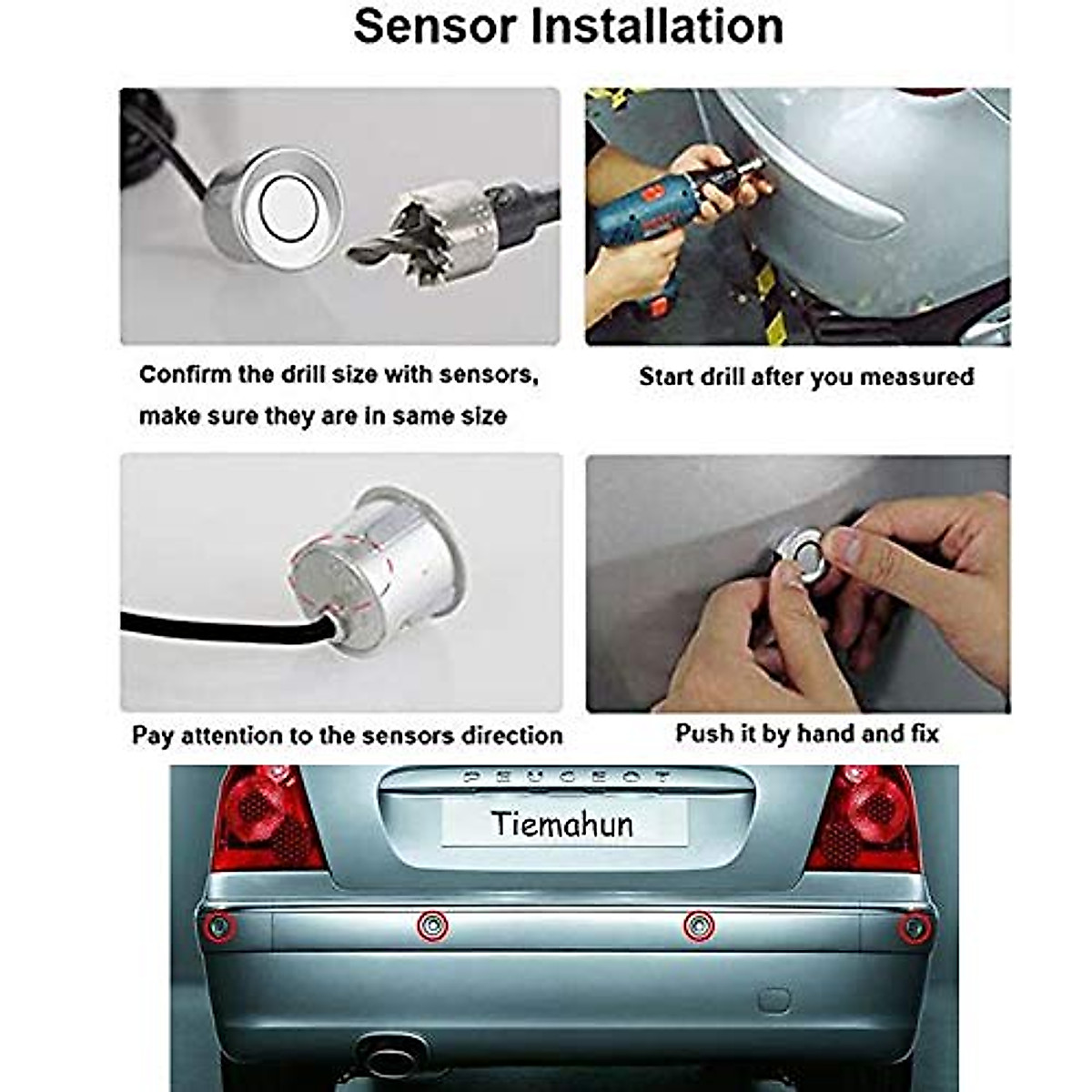 Sensor Installation

Confirm the drill size with sensors, make sure they are in same size

Start drill after you measured

Pay attention to the sensors direction

Push it by hand and fix

PEUGEOT

Tiemahun