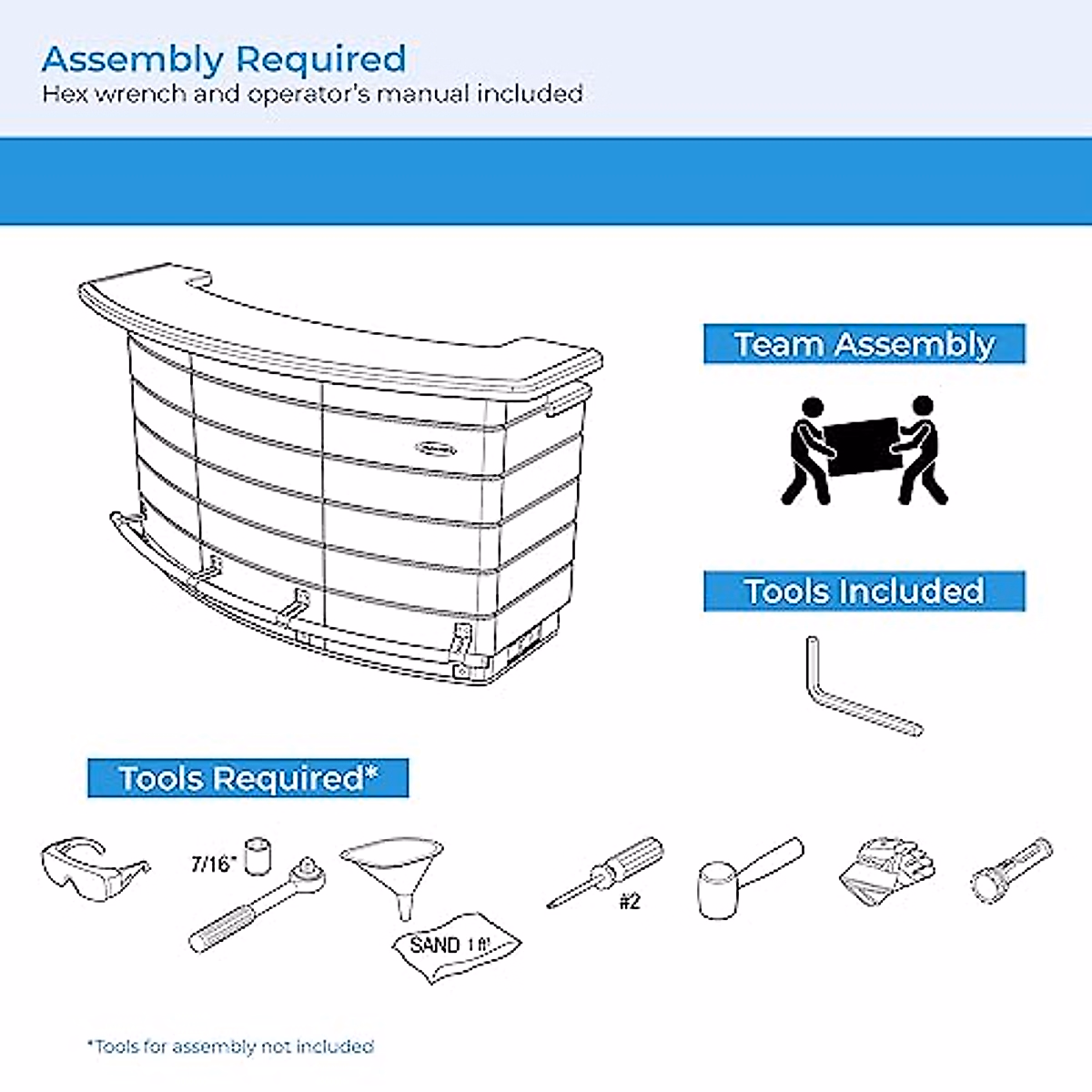 Assembly Required
Hex wrench and operator's manual included

Team Assembly

Tools Included

Tools Required*

7/16"

SAND 1 ft³

#2

*Tools for assembly not included