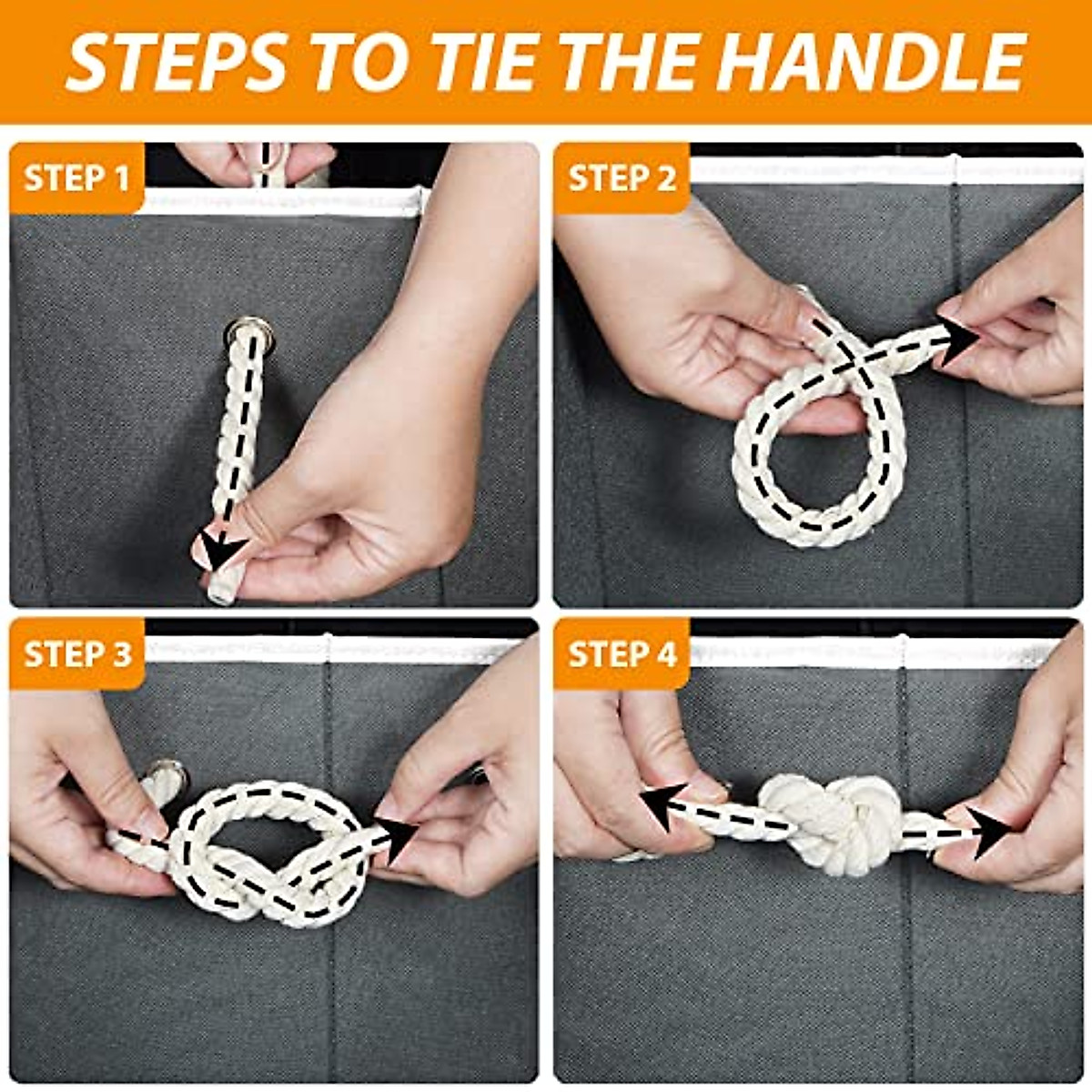 STEPS TO TIE THE HANDLE

STEP 1

STEP 2

STEP 3

STEP 4