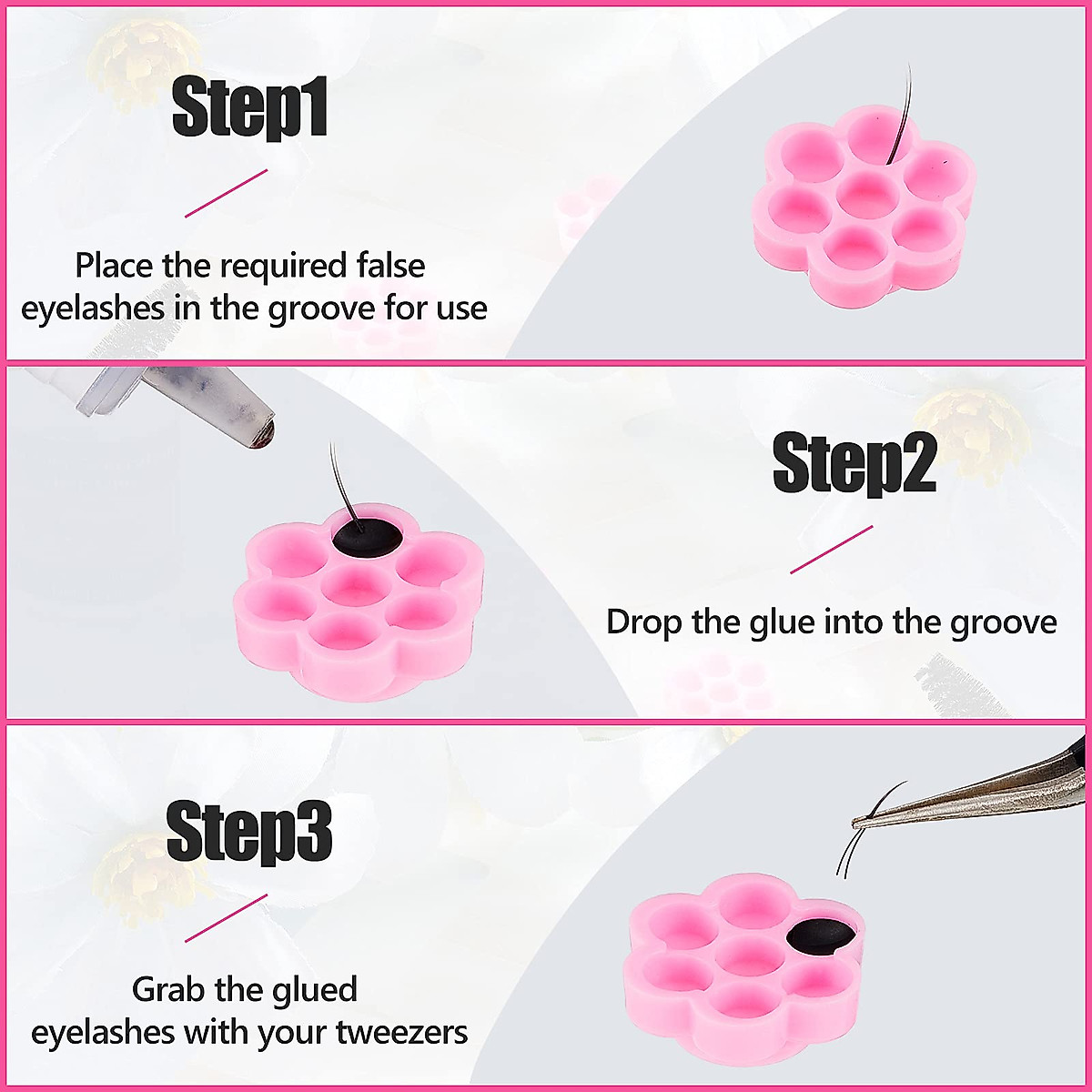 Step1

Place the required false eyelashes in the groove for use

Step2

Drop the glue into the groove

Step3

Grab the glued eyelashes with your tweezers