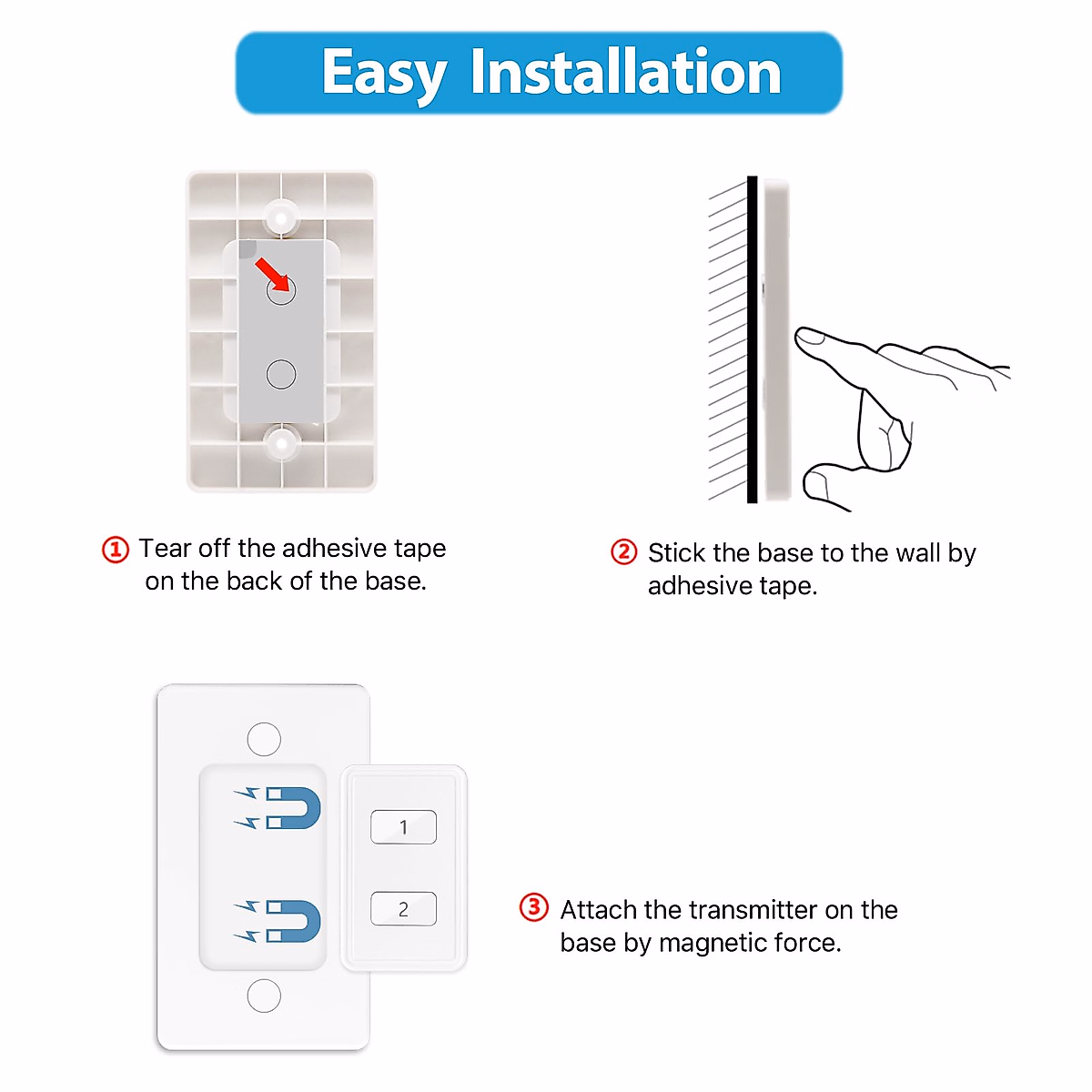 Easy Installation

① Tear off the adhesive tape on the back of the base.

② Stick the base to the wall by adhesive tape.

1

2

③ Attach the transmitter on the base by magnetic force.