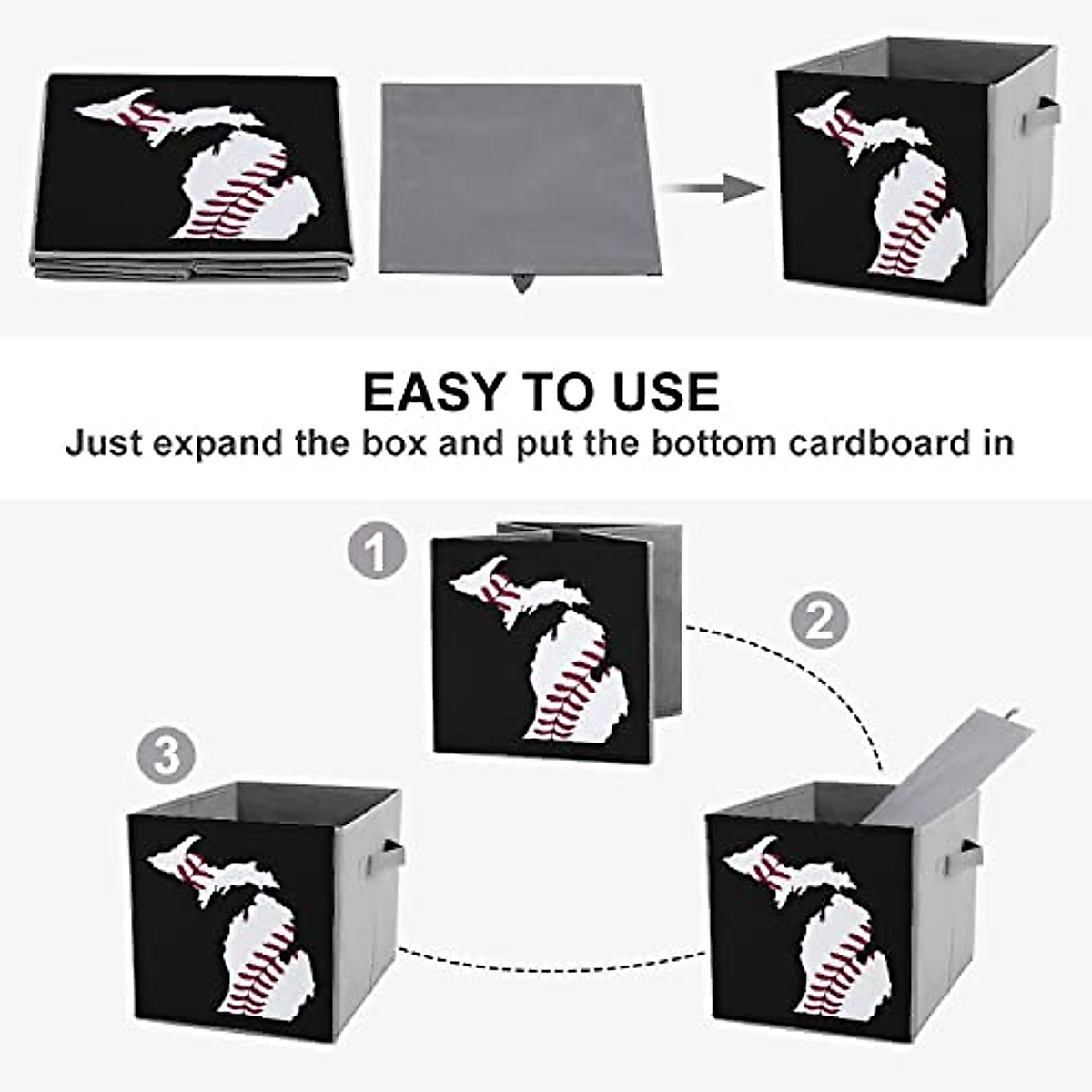 EASY TO USE
Just expand the box and put the bottom cardboard in

1

2

3