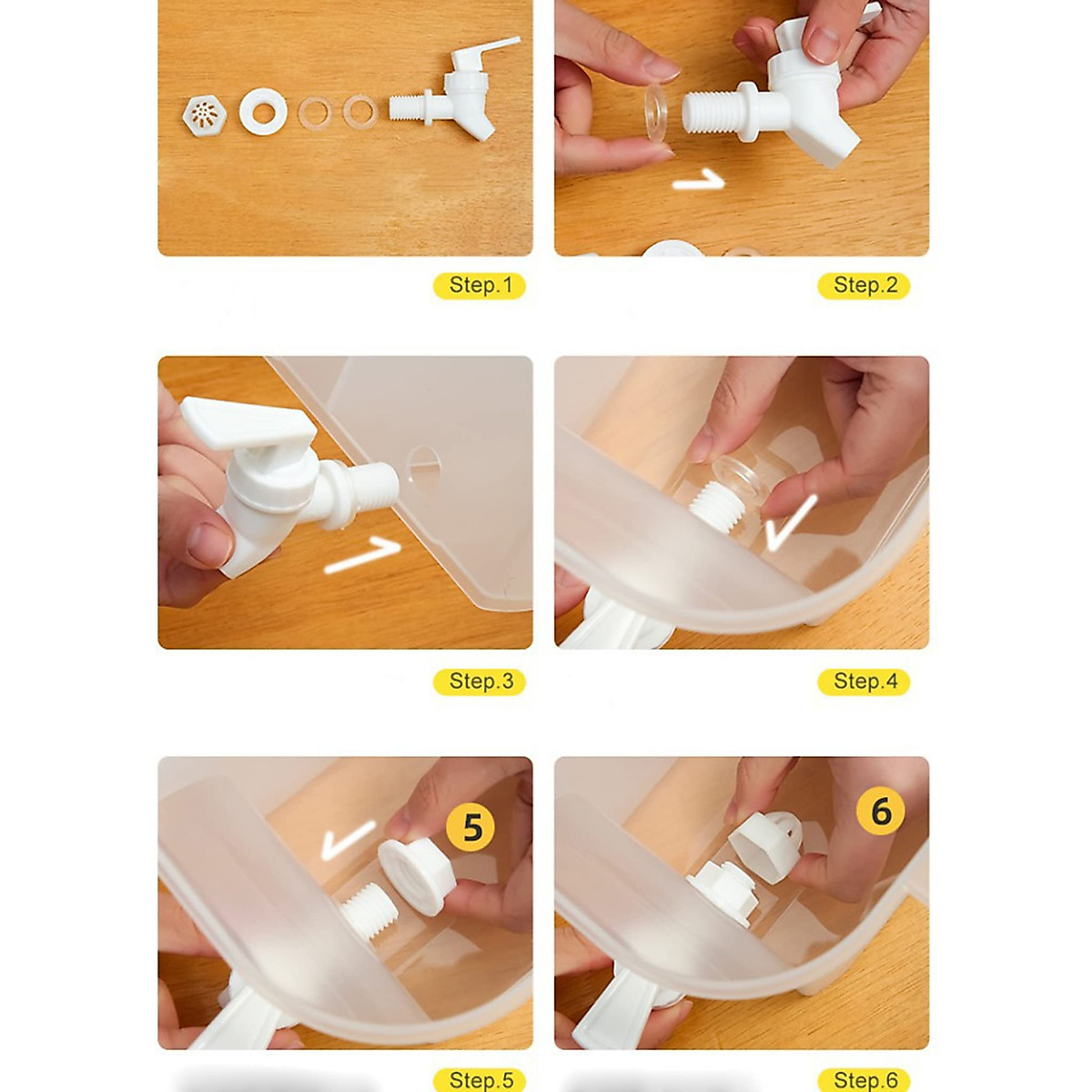 Step.1

Step.2

Step.3

Step.4

5

6

Step.5

Step.6