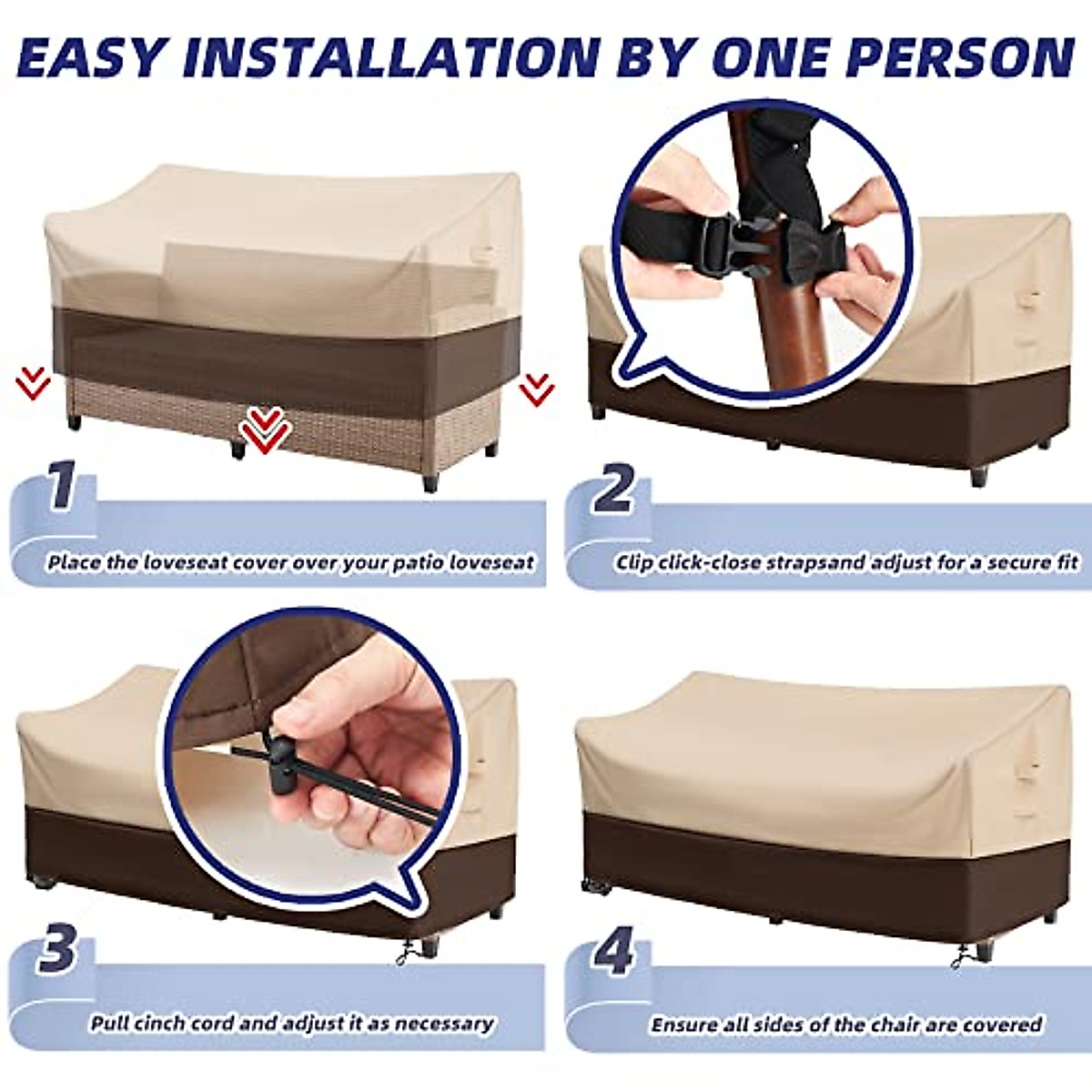 EASY INSTALLATION BY ONE PERSON

1
Place the loveseat cover over your patio loveseat

2
Clip click-close strapsand adjust for a secure fit

3
Pull cinch cord and adjust it as necessary

4
Ensure all sides of the chair are covered