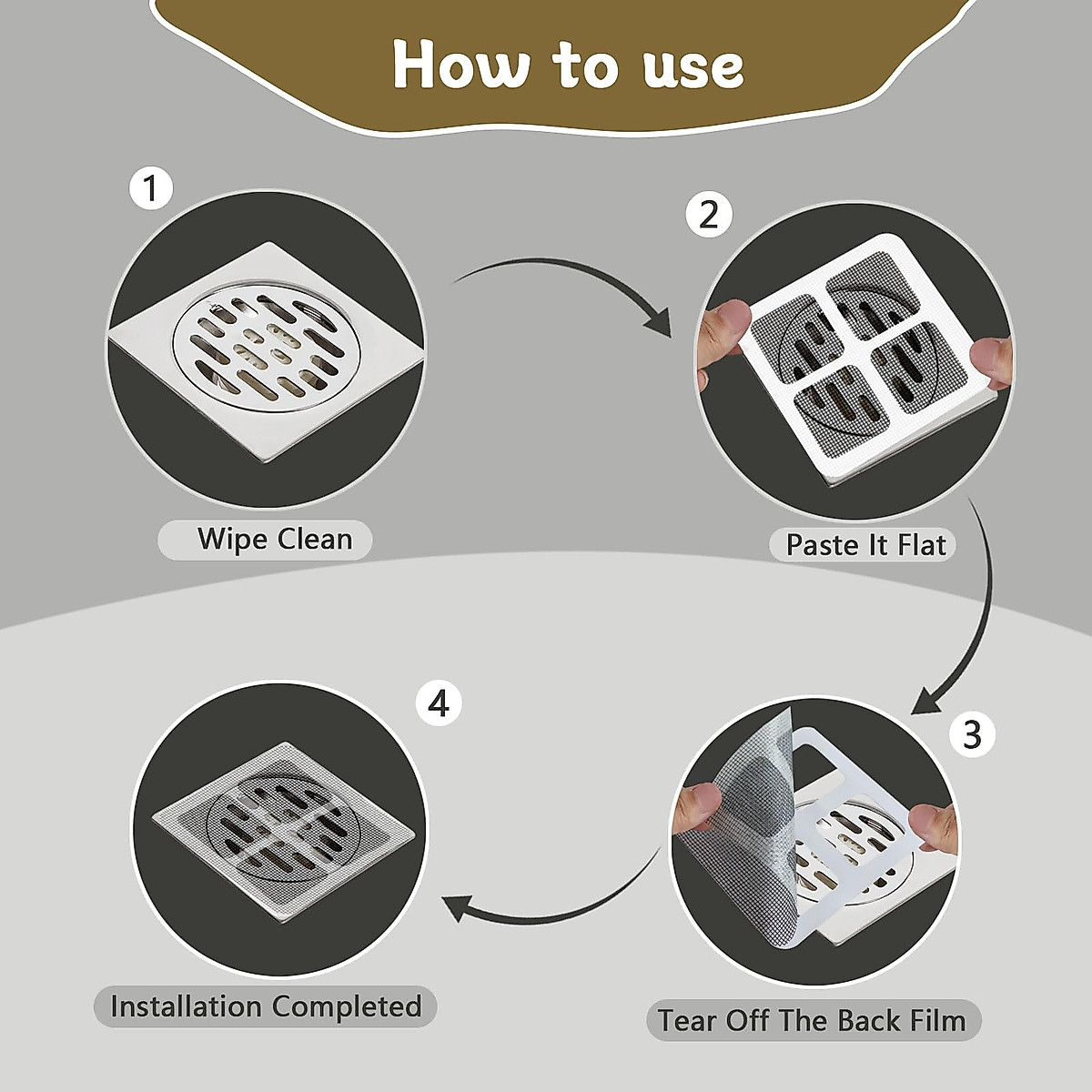 How to use

1

Wipe Clean

2

Paste It Flat

3

Tear Off The Back Film

4

Installation Completed