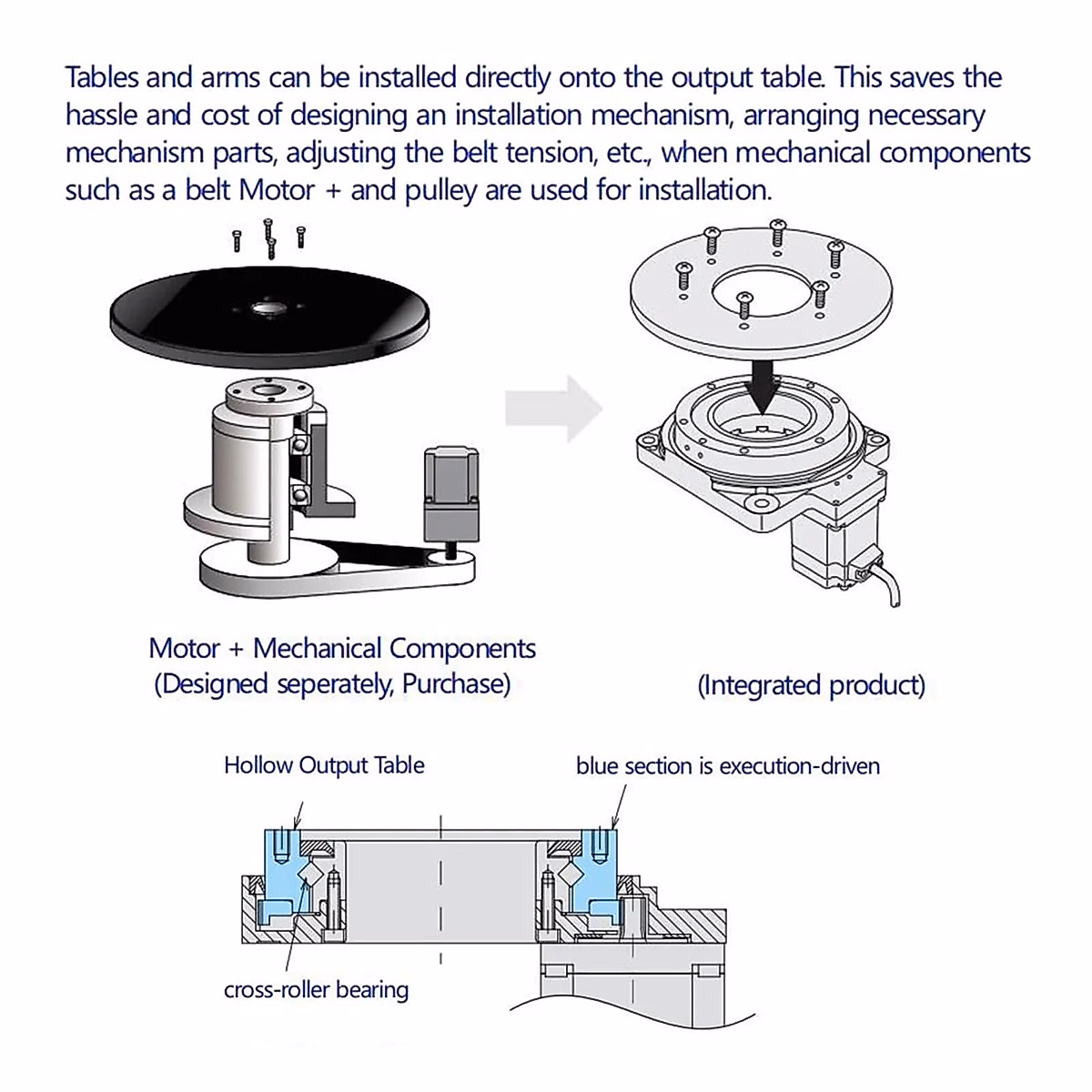 Tables and arms can be installed directly onto the output table. This saves the hassle and cost of designing an installation mechanism, arranging necessary mechanism parts, adjusting the belt tension, etc., when mechanical components such as a belt Motor + and pulley are used for installation.

Motor + Mechanical Components
(Designed seperately, Purchase)

(Integrated product)

Hollow Output Table

blue section is execution-driven

cross-roller bearing