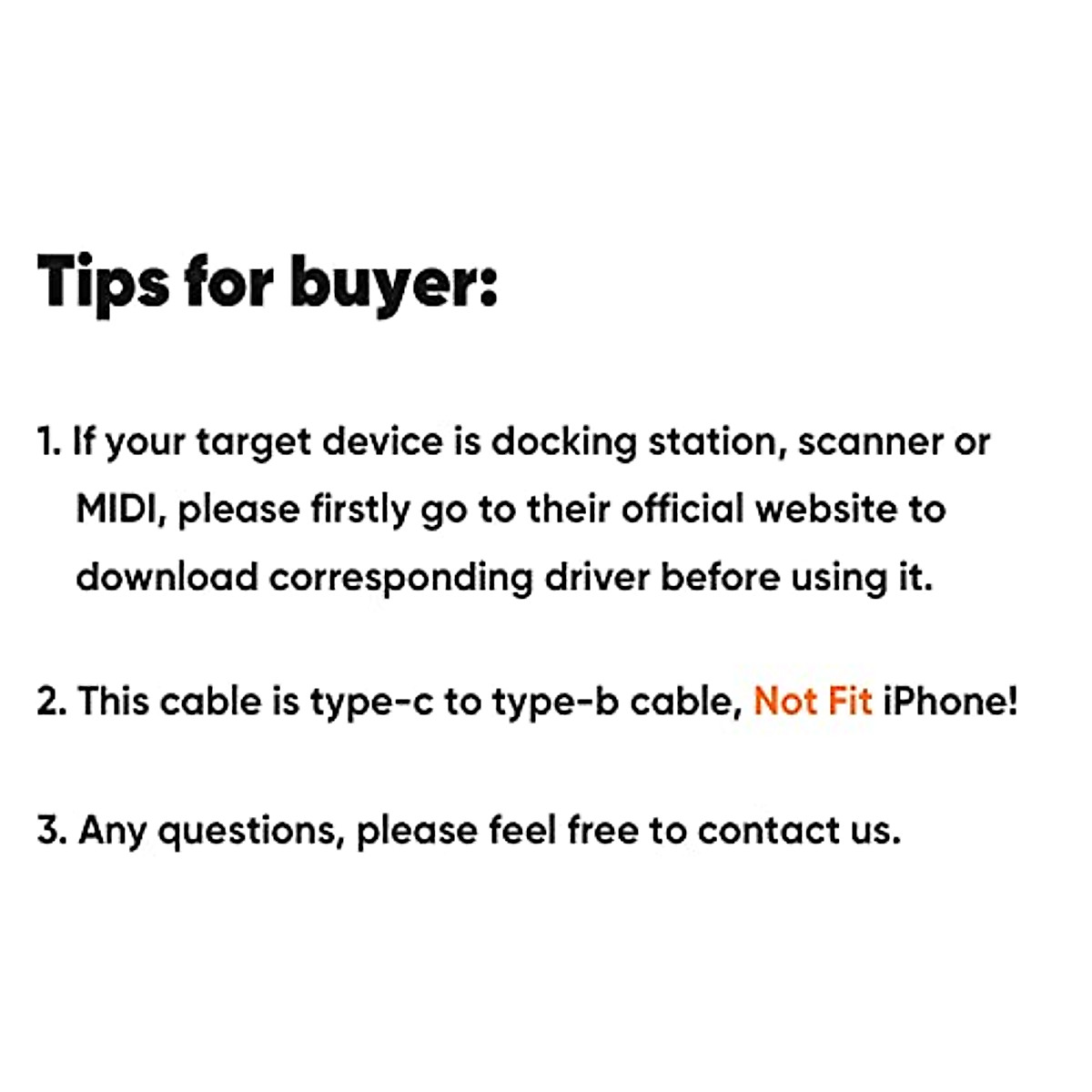 Tips for buyer:

1. If your target device is docking station, scanner or MIDI, please firstly go to their official website to download corresponding driver before using it.

2. This cable is type-c to type-b cable, Not Fit iPhone!

3. Any questions, please feel free to contact us.