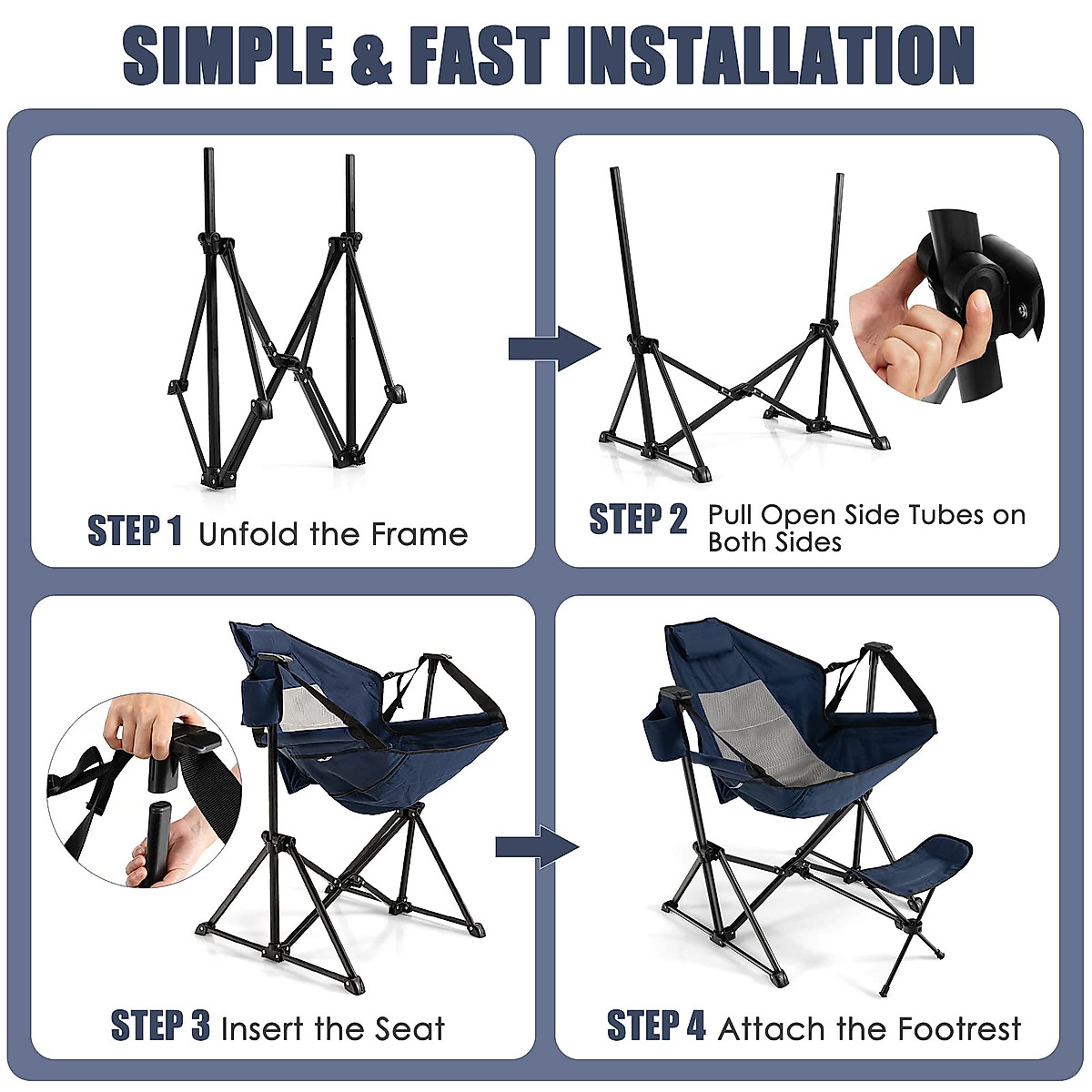 SIMPLE & FAST INSTALLATION

STEP 1 Unfold the Frame

STEP 2 Pull Open Side Tubes on Both Sides

STEP 3 Insert the Seat

STEP 4 Attach the Footrest