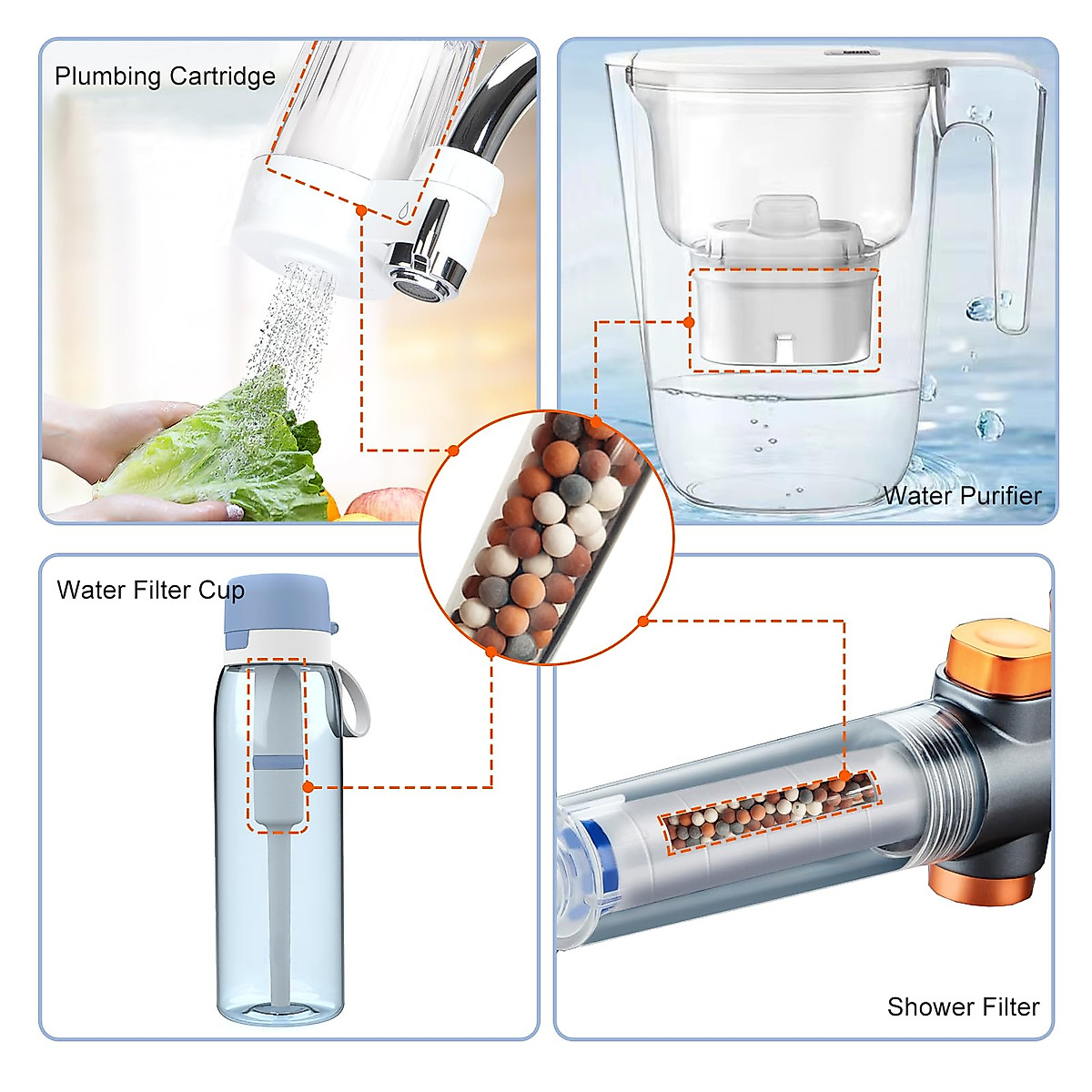 Plumbing Cartridge

Water Purifier

Water Filter Cup

Shower Filter