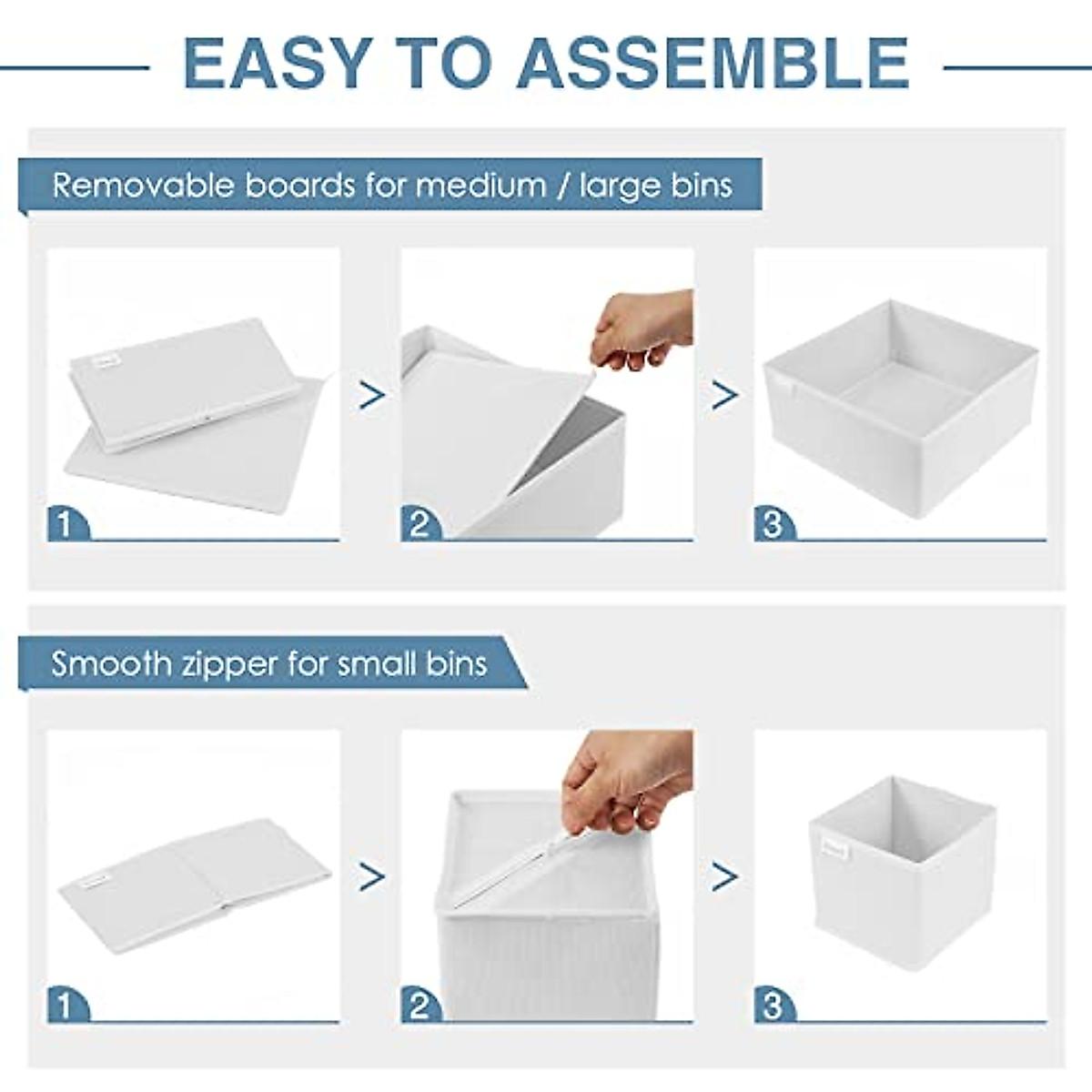 EASY TO ASSEMBLE

Removable boards for medium / large bins

1

>

2

>

3

Smooth zipper for small bins

1

>

2

>

3