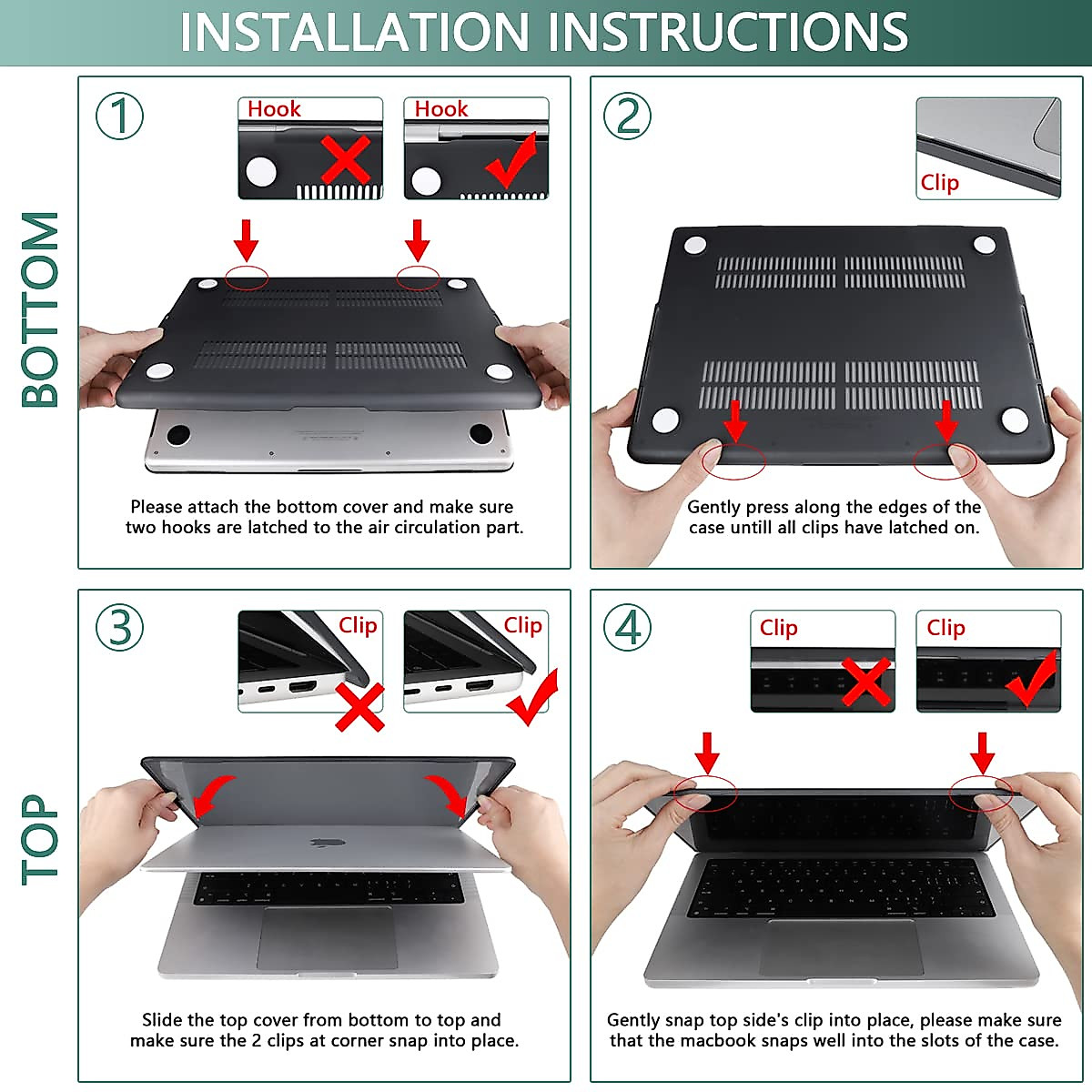 INSTALLATION INSTRUCTIONS

BOTTOM

1

Hook

Hook

Please attach the bottom cover and make sure two hooks are latched to the air circulation part.

2

Clip

Gently press along the edges of the case untill all clips have latched on.

TOP

3

Clip

Clip

Slide the top cover from bottom to top and make sure the 2 clips at corner snap into place.

4

Clip

Clip

Gently snap top side's clip into place, please make sure that the macbook snaps well into the slots of the case.