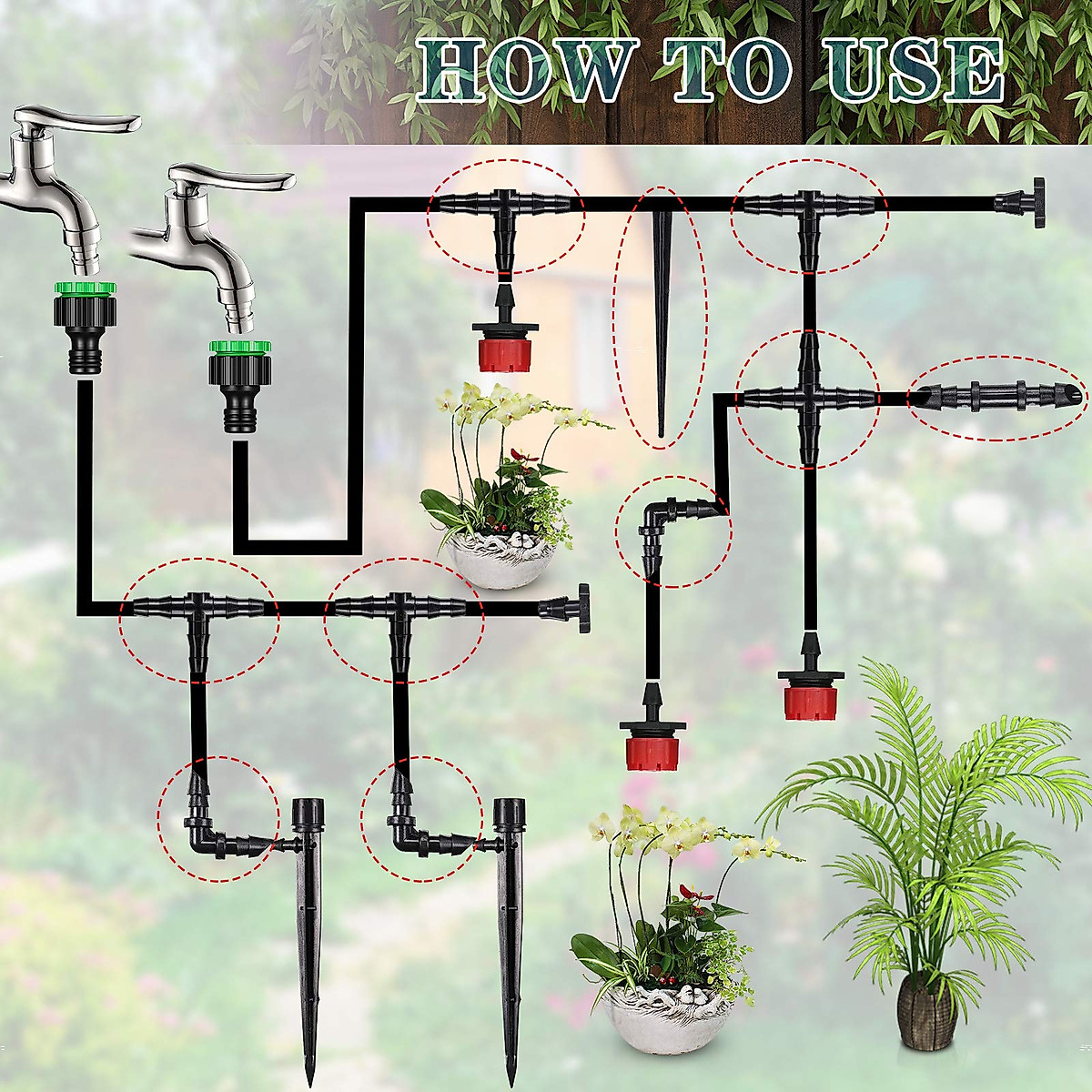 HOW TO USE