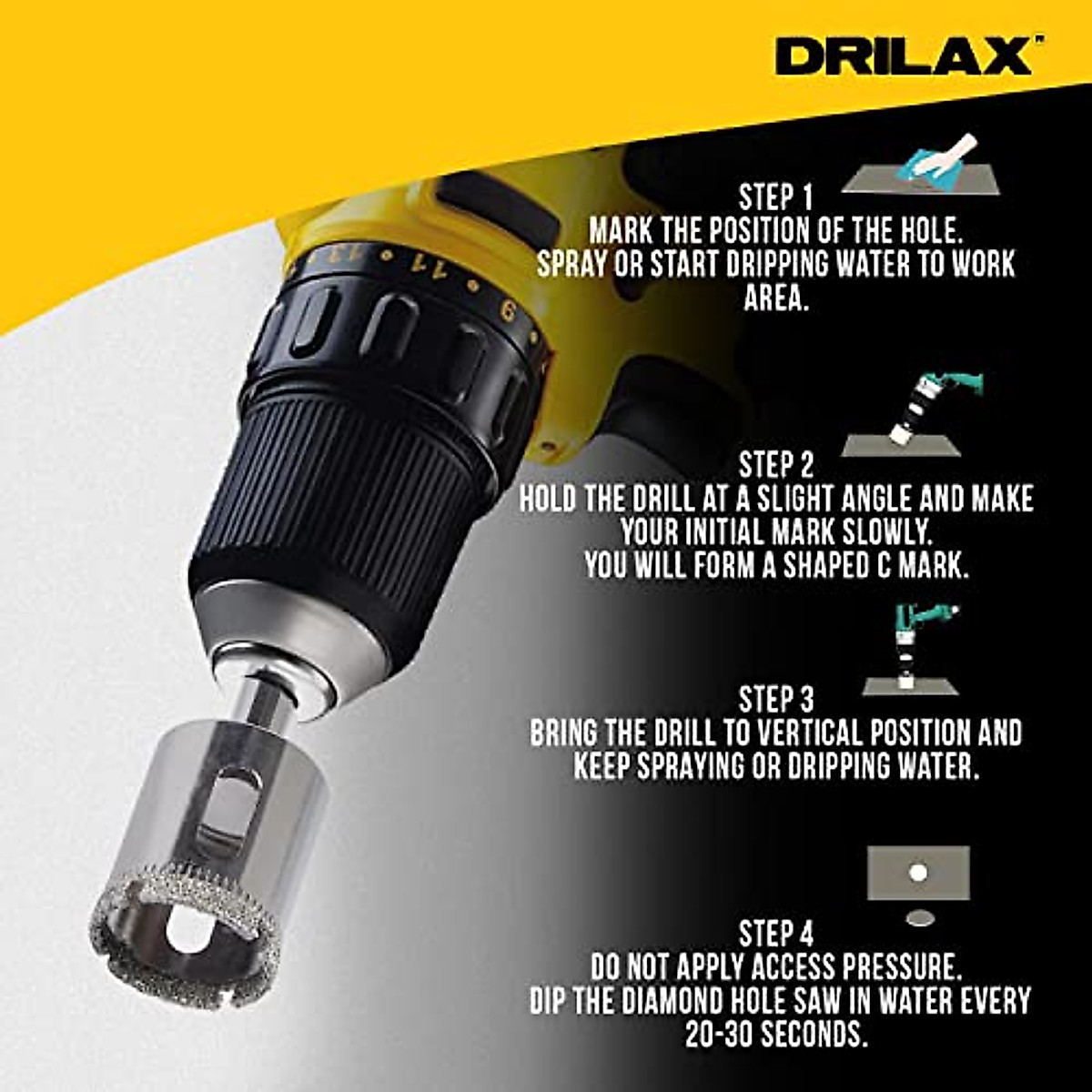 DRILAX™

STEP 1
MARK THE POSITION OF THE HOLE.
SPRAY OR START DRIPPING WATER TO WORK AREA.

STEP 2
HOLD THE DRILL AT A SLIGHT ANGLE AND MAKE YOUR INITIAL MARK SLOWLY.
YOU WILL FORM A SHAPED C MARK.

STEP 3
BRING THE DRILL TO VERTICAL POSITION AND KEEP SPRAYING OR DRIPPING WATER.

STEP 4
DO NOT APPLY ACCESS PRESSURE.
DIP THE DIAMOND HOLE SAW IN WATER EVERY 20-30 SECONDS.