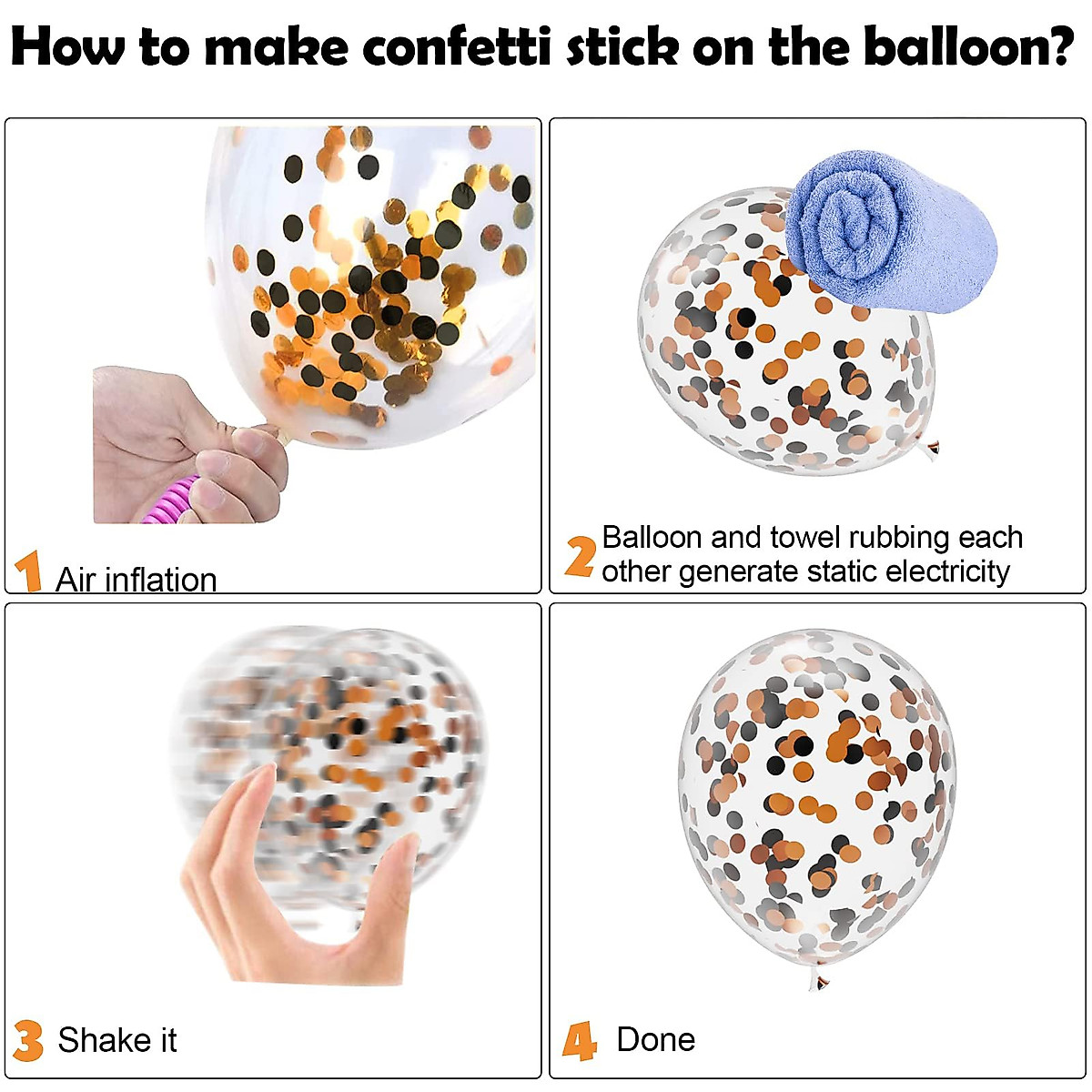 How to make confetti stick on the balloon?

1 Air inflation

2 Balloon and towel rubbing each other generate static electricity

3 Shake it

4 Done