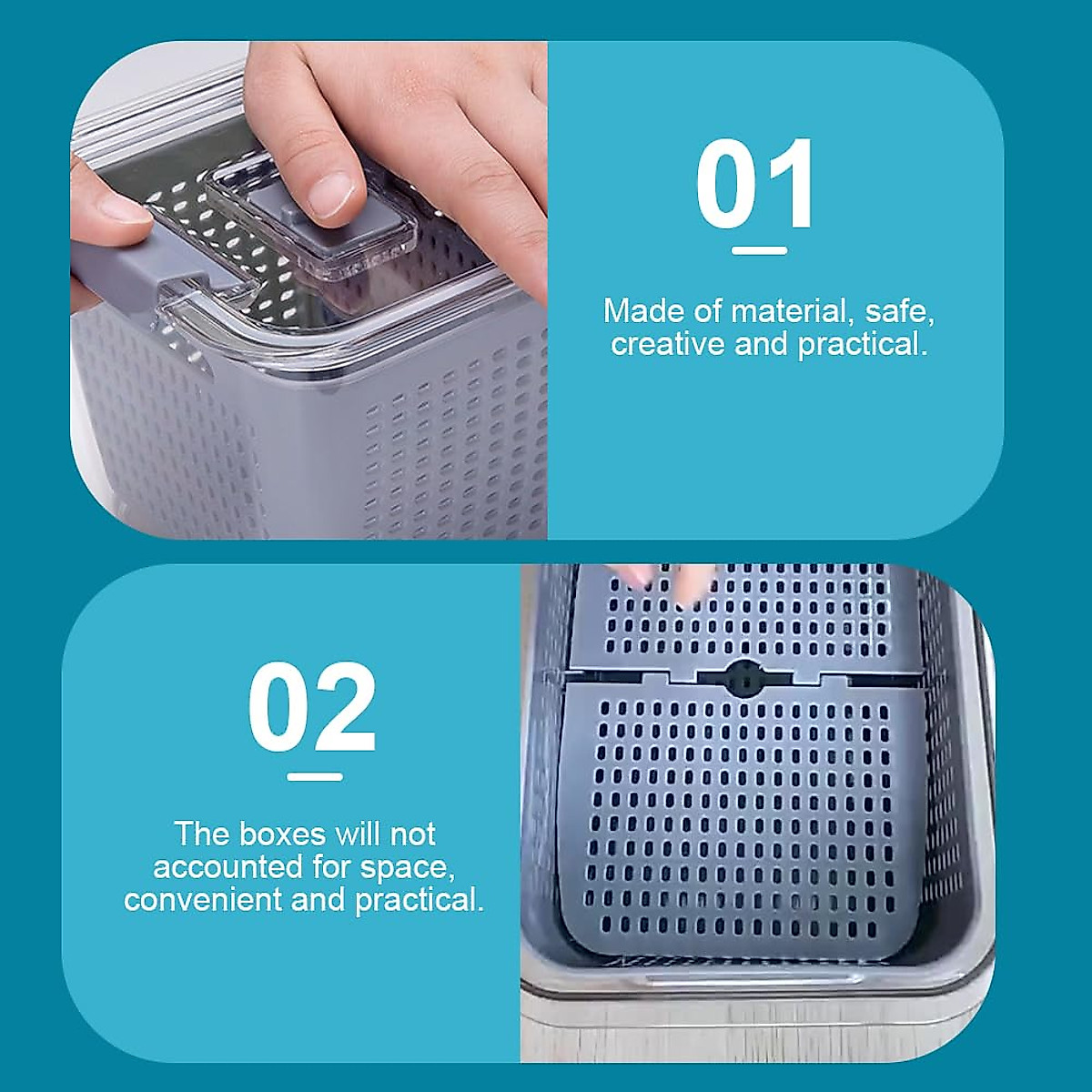 01

Made of material, safe, creative and practical.

02

The boxes will not accounted for space, convenient and practical.