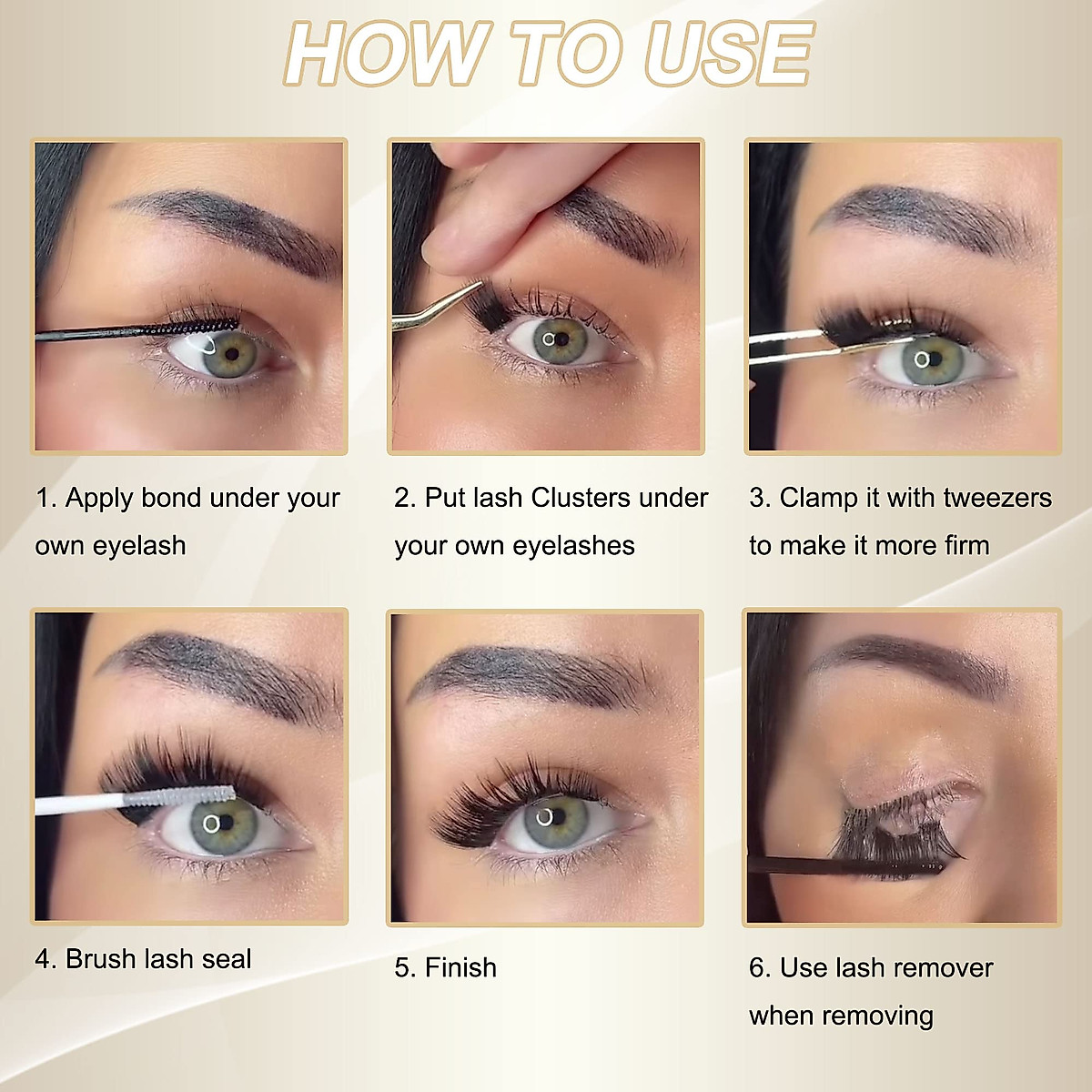 HOW TO USE

1. Apply bond under your own eyelash

2. Put lash Clusters under your own eyelashes

3. Clamp it with tweezers to make it more firm

4. Brush lash seal

5. Finish

6. Use lash remover when removing