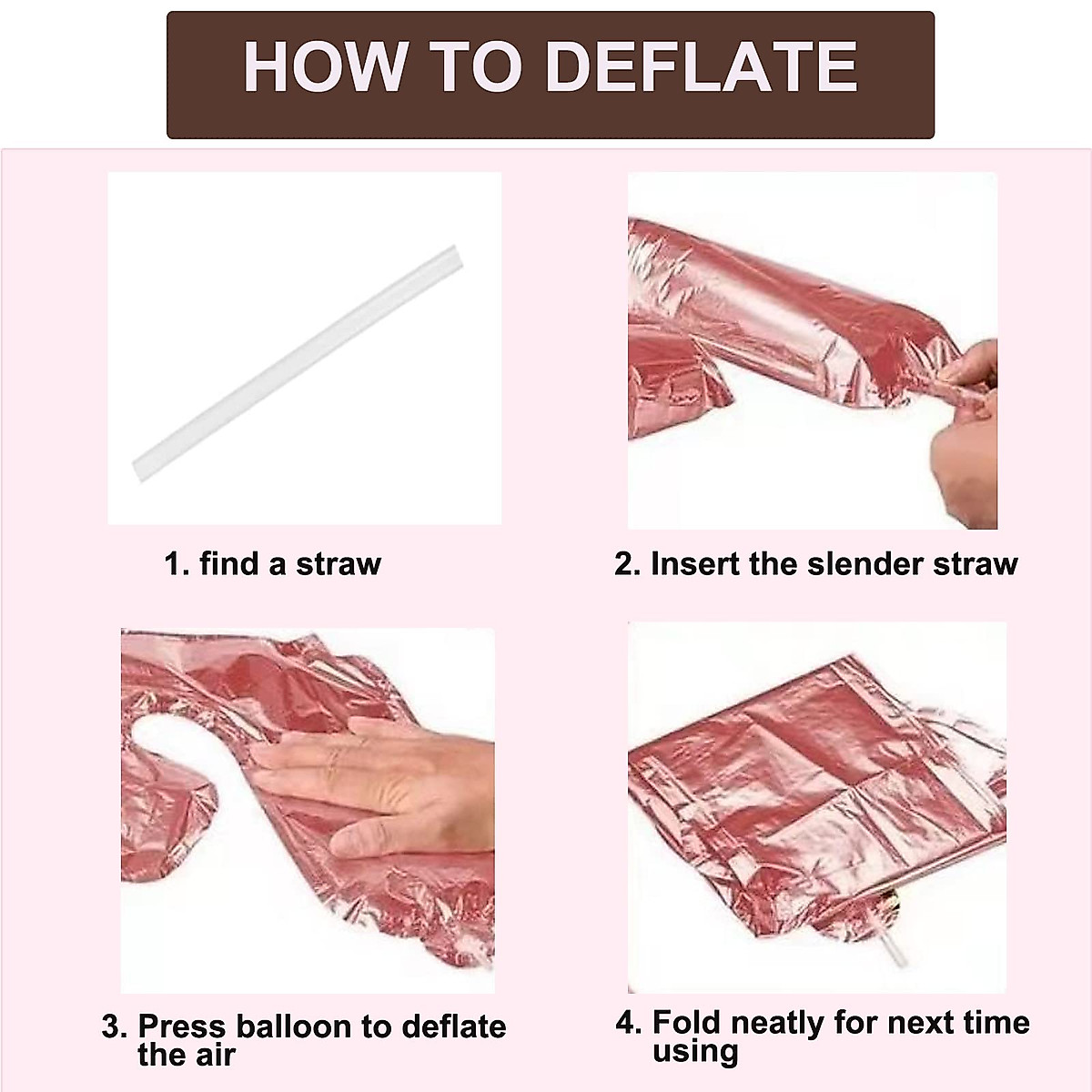 HOW TO DEFLATE

1. find a straw

2. Insert the slender straw

3. Press balloon to deflate the air

4. Fold neatly for next time using