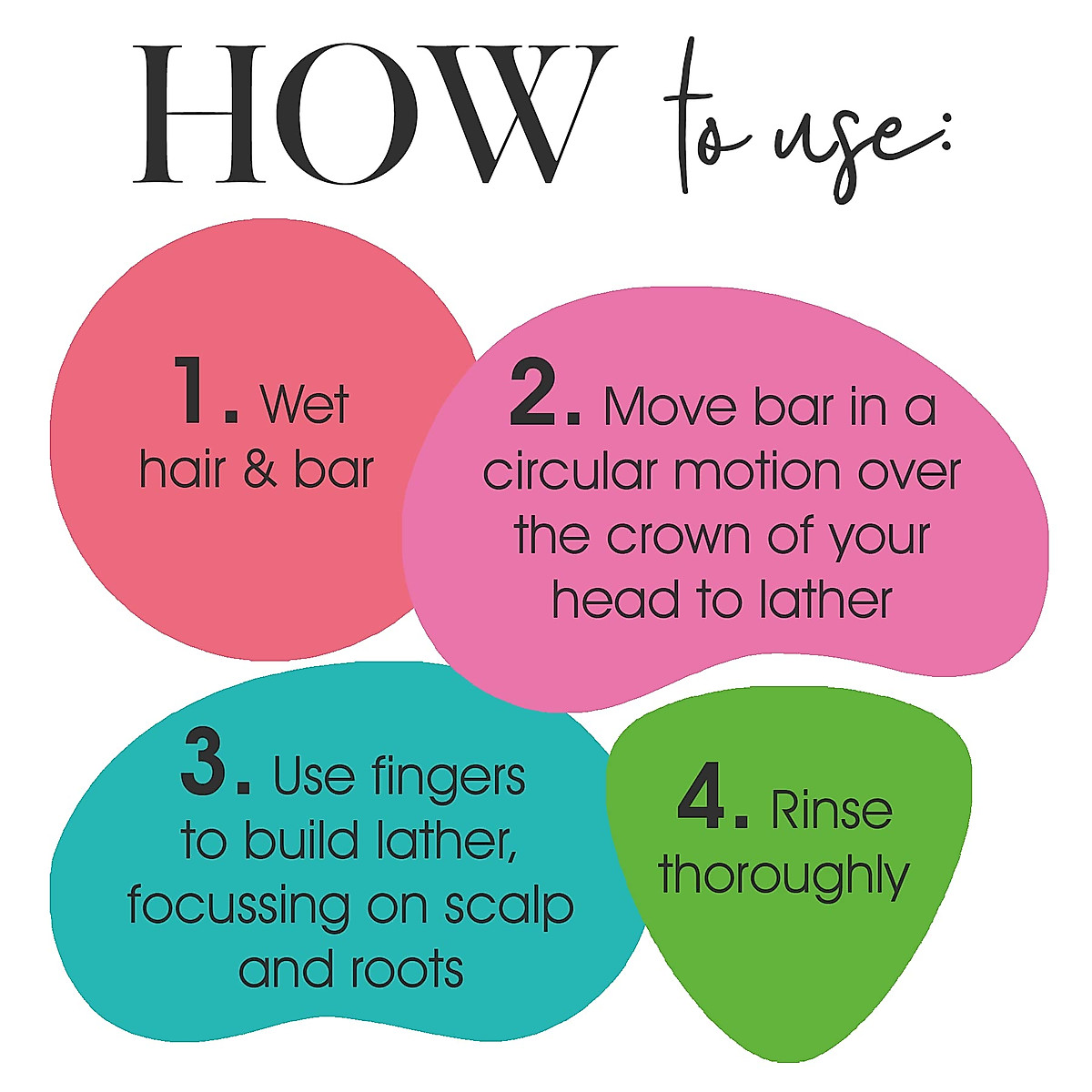 HOW to use:

1. Wet hair & bar

2. Move bar in a circular motion over the crown of your head to lather

3. Use fingers to build lather, focussing on scalp and roots

4. Rinse thoroughly