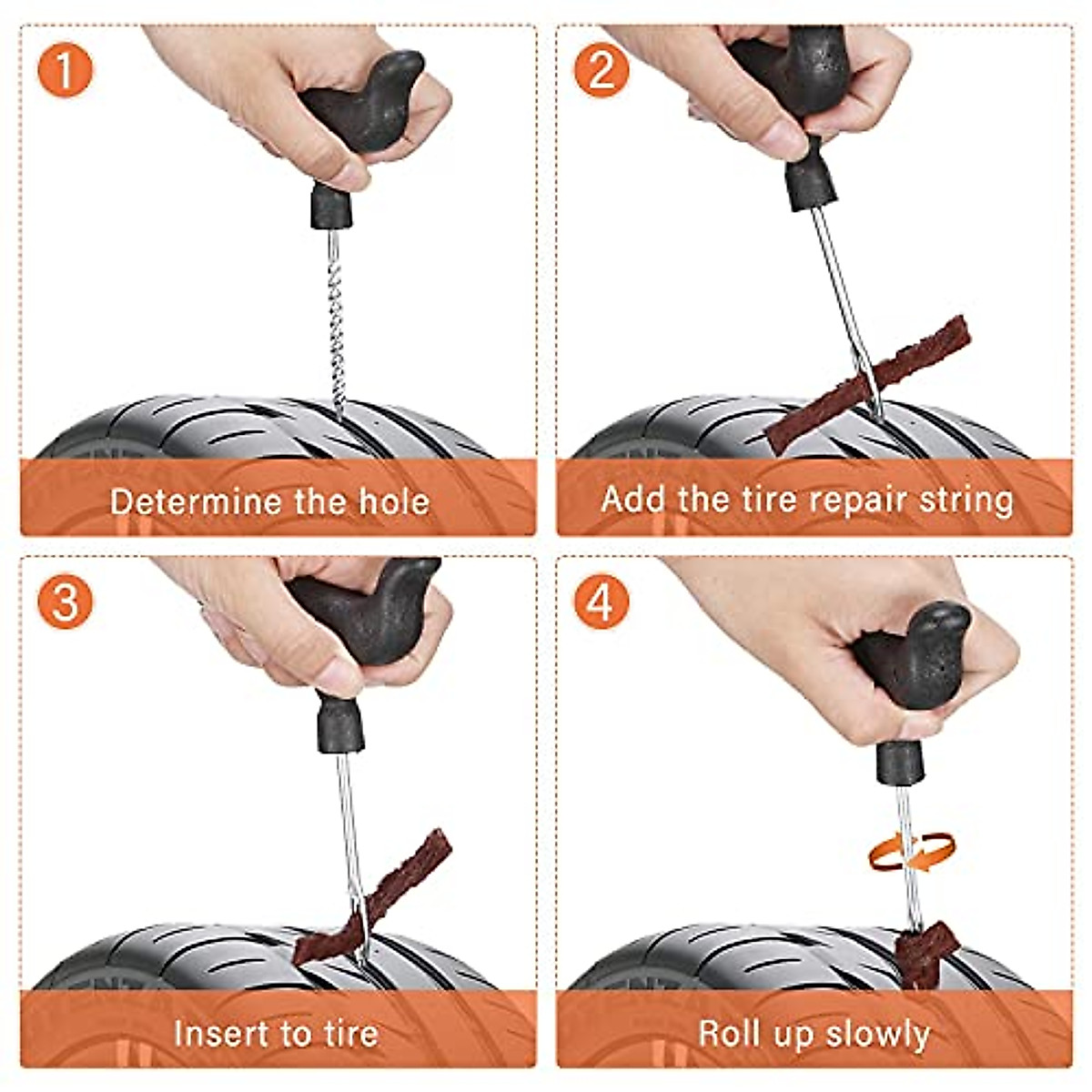 1

Determine the hole

2

Add the tire repair string

3

Insert to tire

4

Roll up slowly