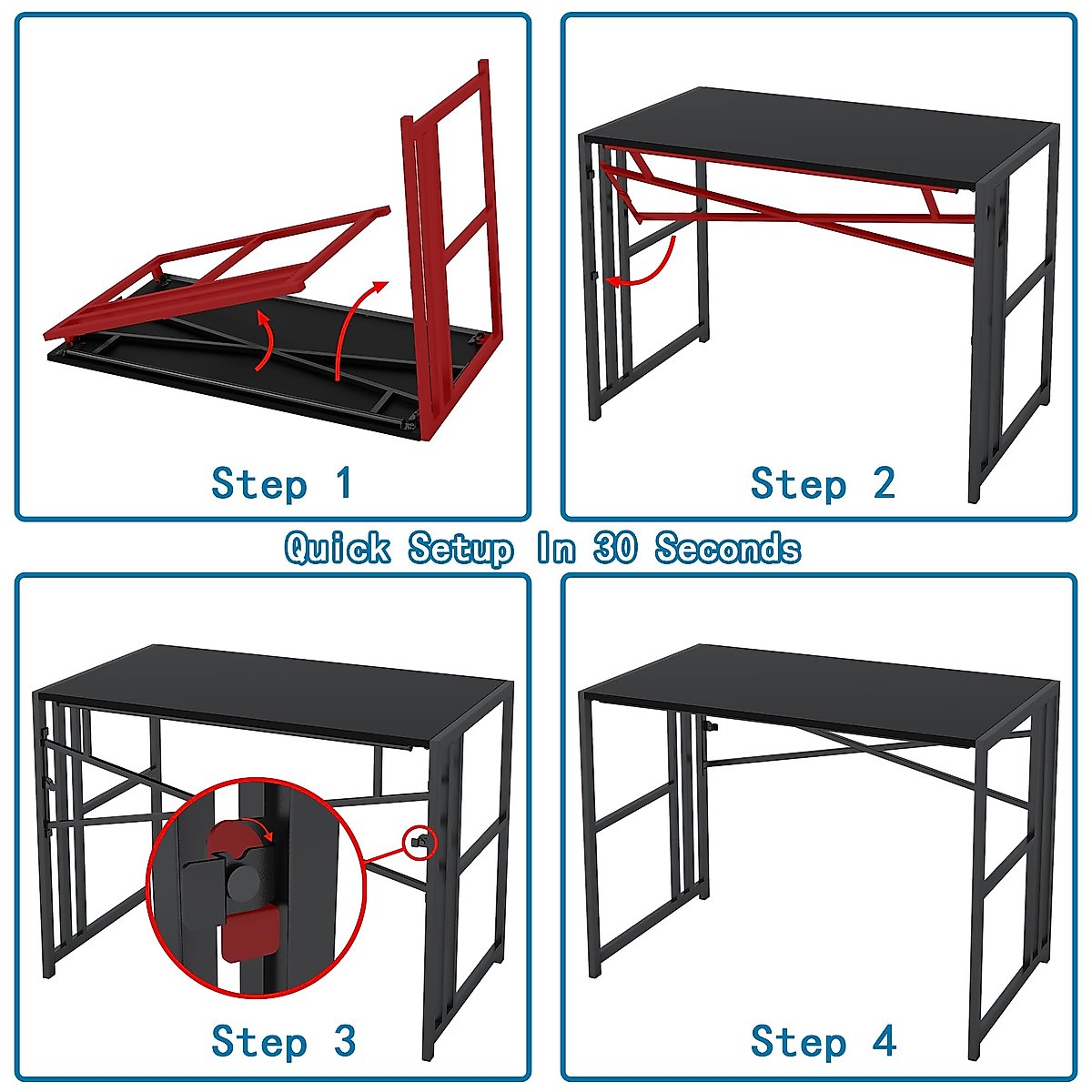 Step 1

Step 2

Quick Setup In 30 Seconds

Step 3

Step 4