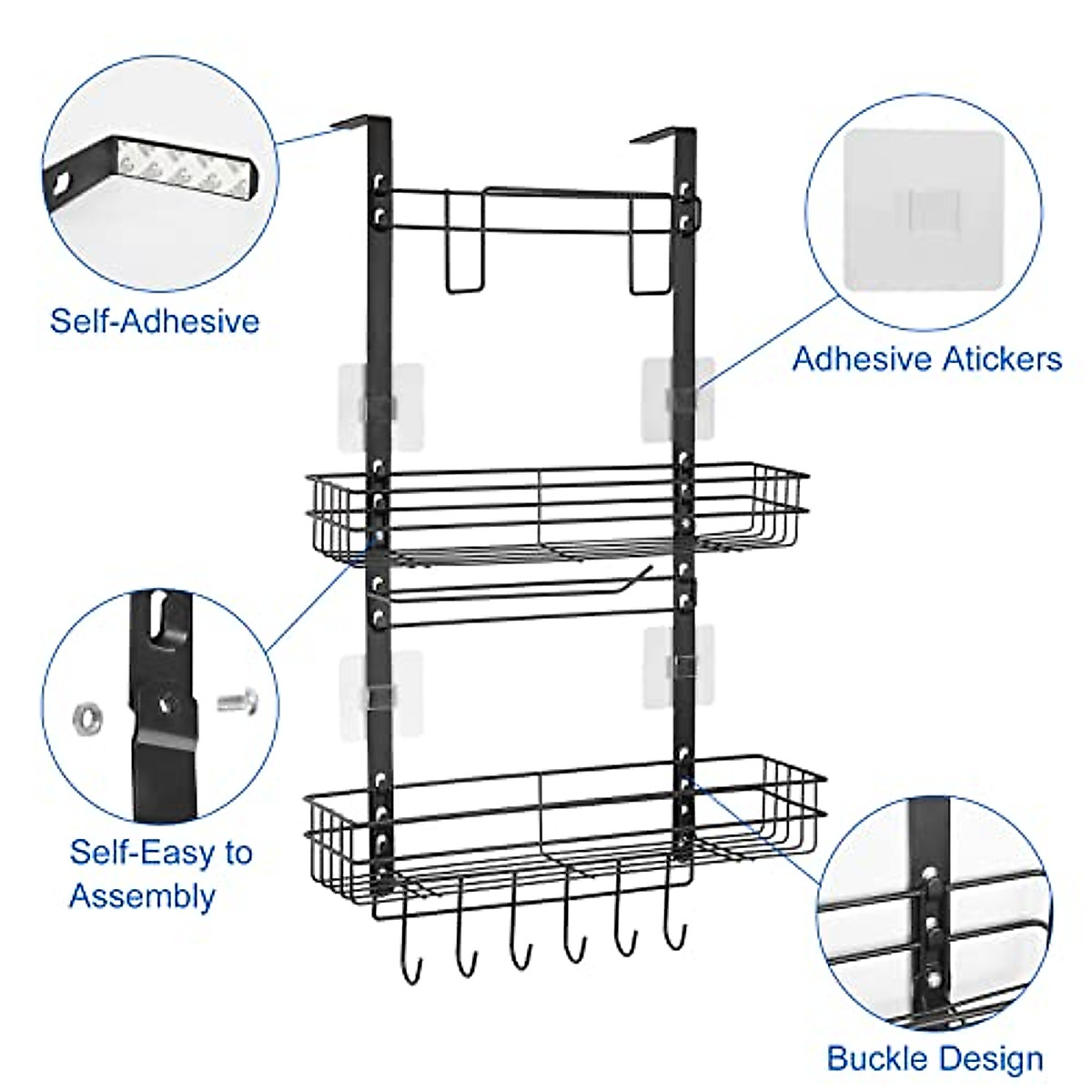 Self-Adhesive

Adhesive Atickers

Self-Easy to Assembly

Buckle Design