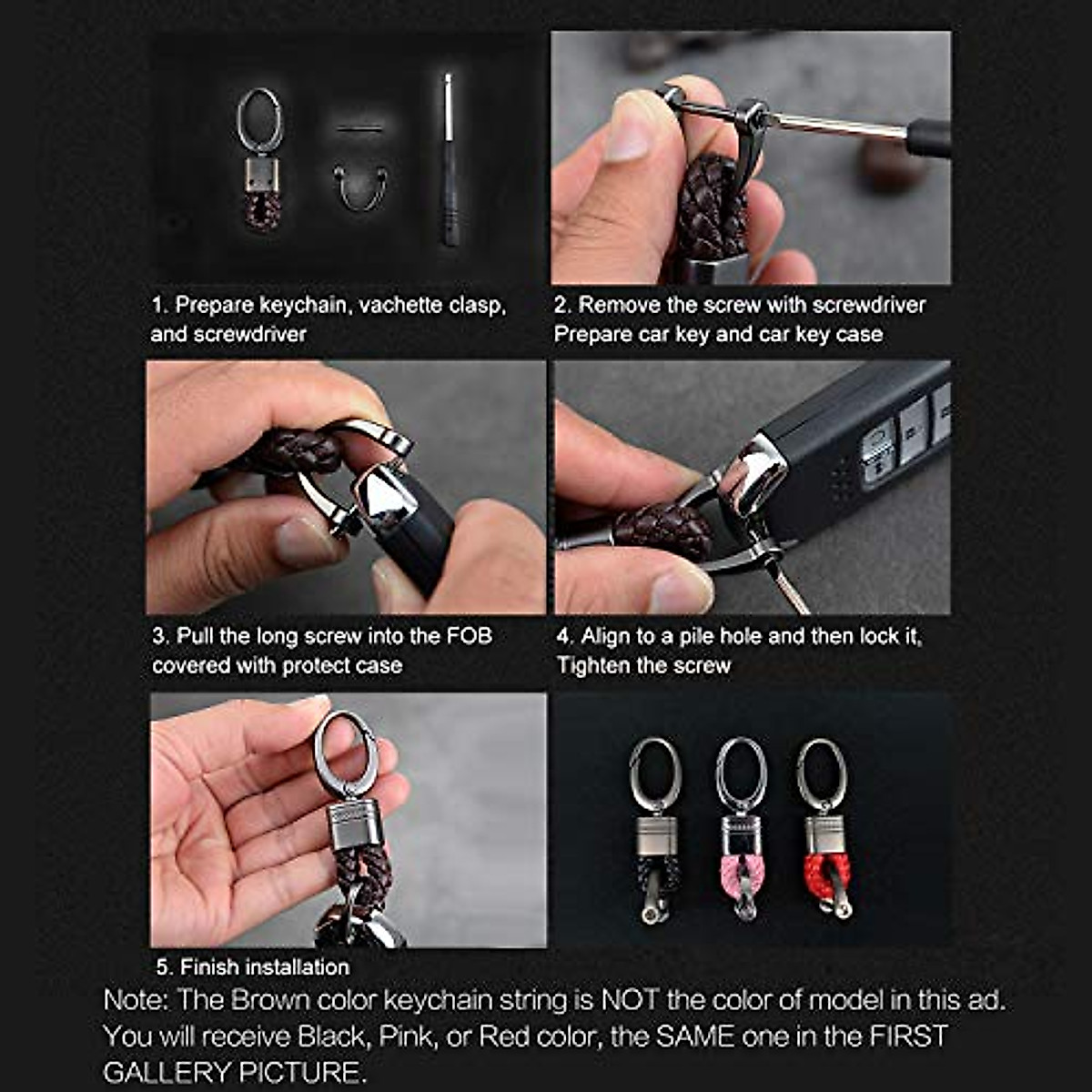 1. Prepare keychain, vachette clasp, and screwdriver

2. Remove the screw with screwdriver Prepare car key and car key case

3. Pull the long screw into the FOB covered with protect case

4. Align to a pile hole and then lock it, Tighten the screw

5. Finish installation

Note: The Brown color keychain string is NOT the color of model in this ad. You will receive Black, Pink, or Red color, the SAME one in the FIRST GALLERY PICTURE.