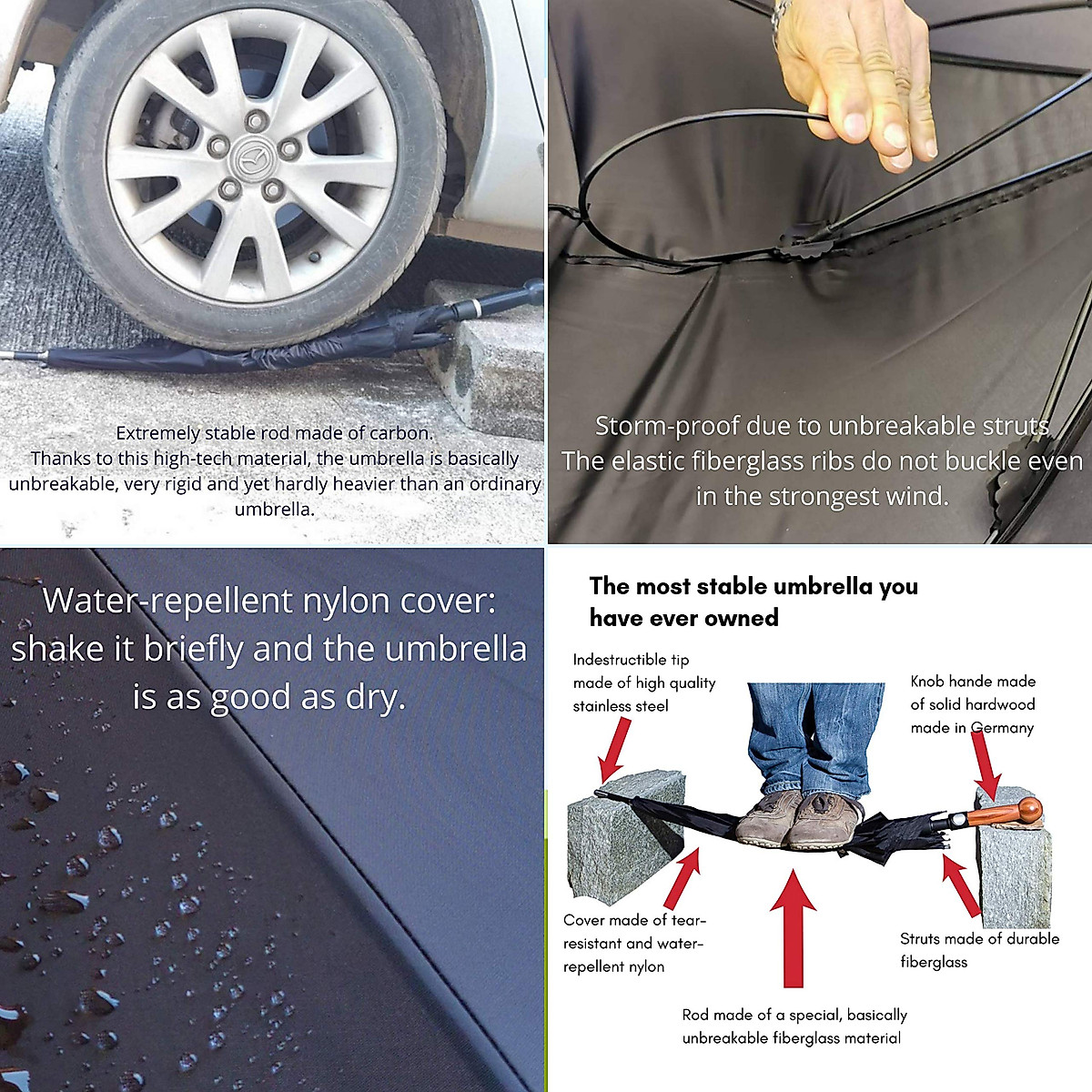 Extremely stable rod made of carbon. Thanks to this high-tech material, the umbrella is basically unbreakable, very rigid and yet hardly heavier than an ordinary umbrella.

Storm-proof due to unbreakable struts The elastic fiberglass ribs do not buckle even in the strongest wind.

Water-repellent nylon cover: shake it briefly and the umbrella is as good as dry.

The most stable umbrella you have ever owned

Indestructible tip made of high quality stainless steel

Knob hande made of solid hardwood made in Germany

Cover made of tear-resistant and water-repellent nylon

Struts made of durable fiberglass

Rod made of a special, basically unbreakable fiberglass material