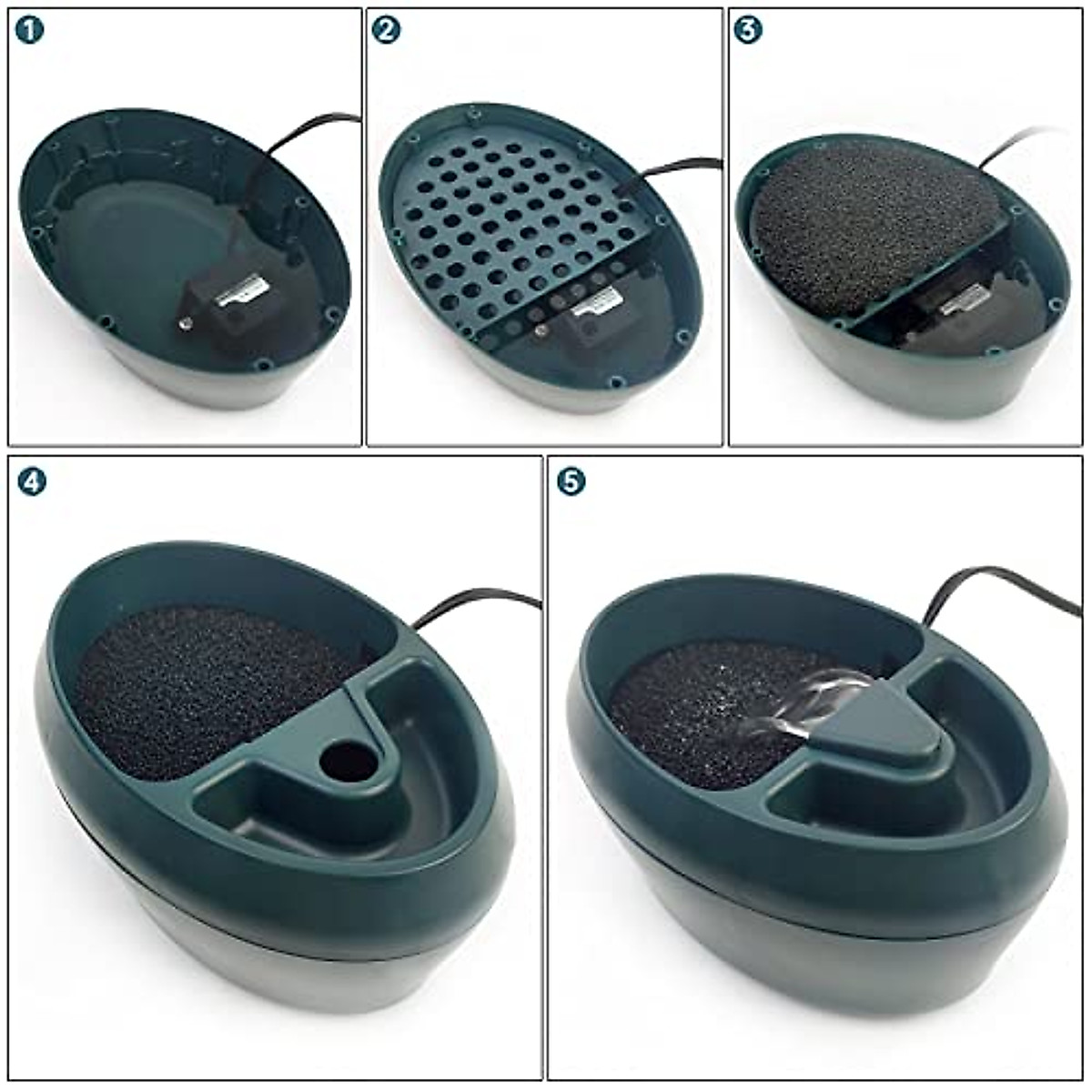 1
2
3
4
5