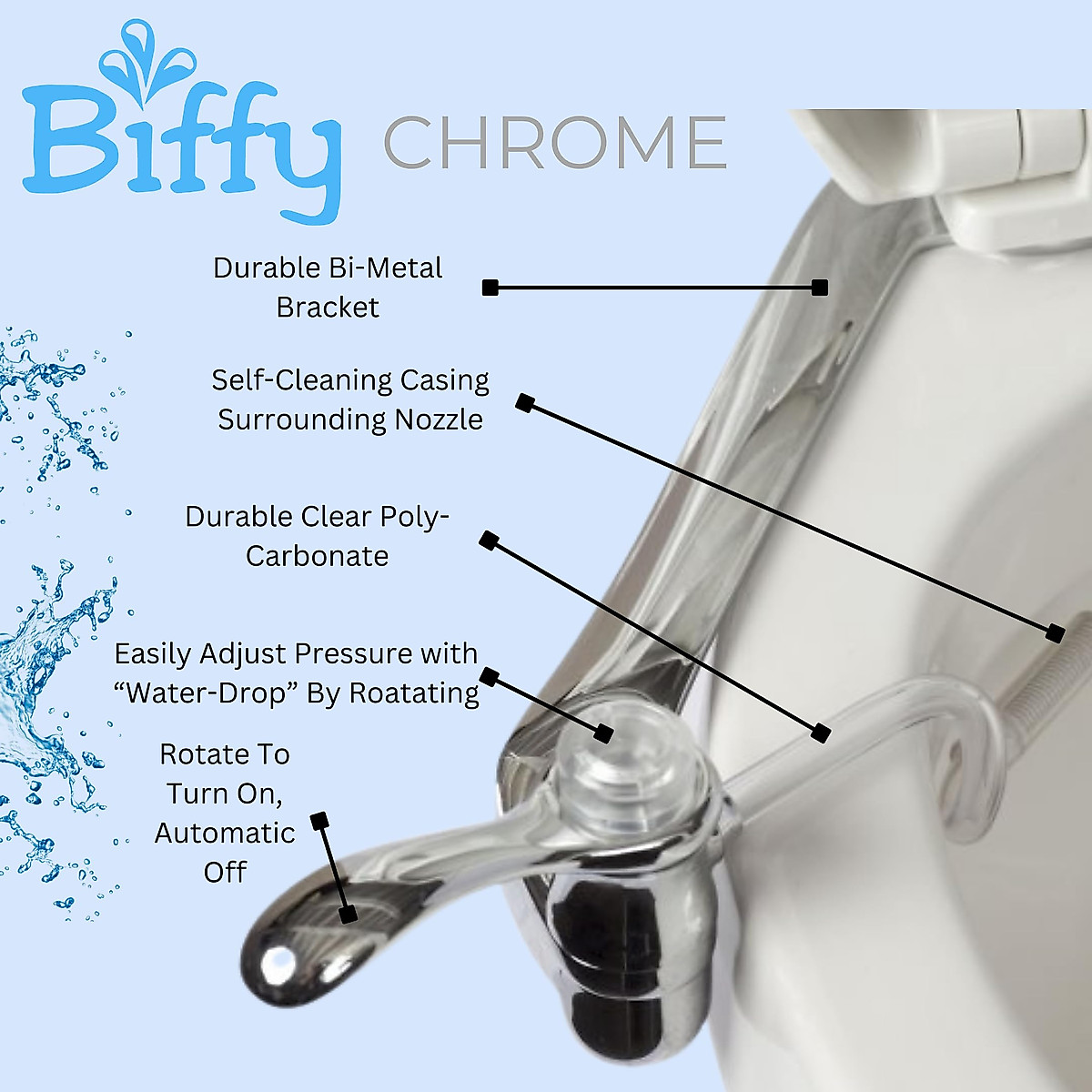 Biffy CHROME

Durable Bi-Metal Bracket

Self-Cleaning Casing Surrounding Nozzle

Durable Clear Poly-Carbonate

Easily Adjust Pressure with “Water-Drop” By Roatating

Rotate To Turn On, Automatic Off