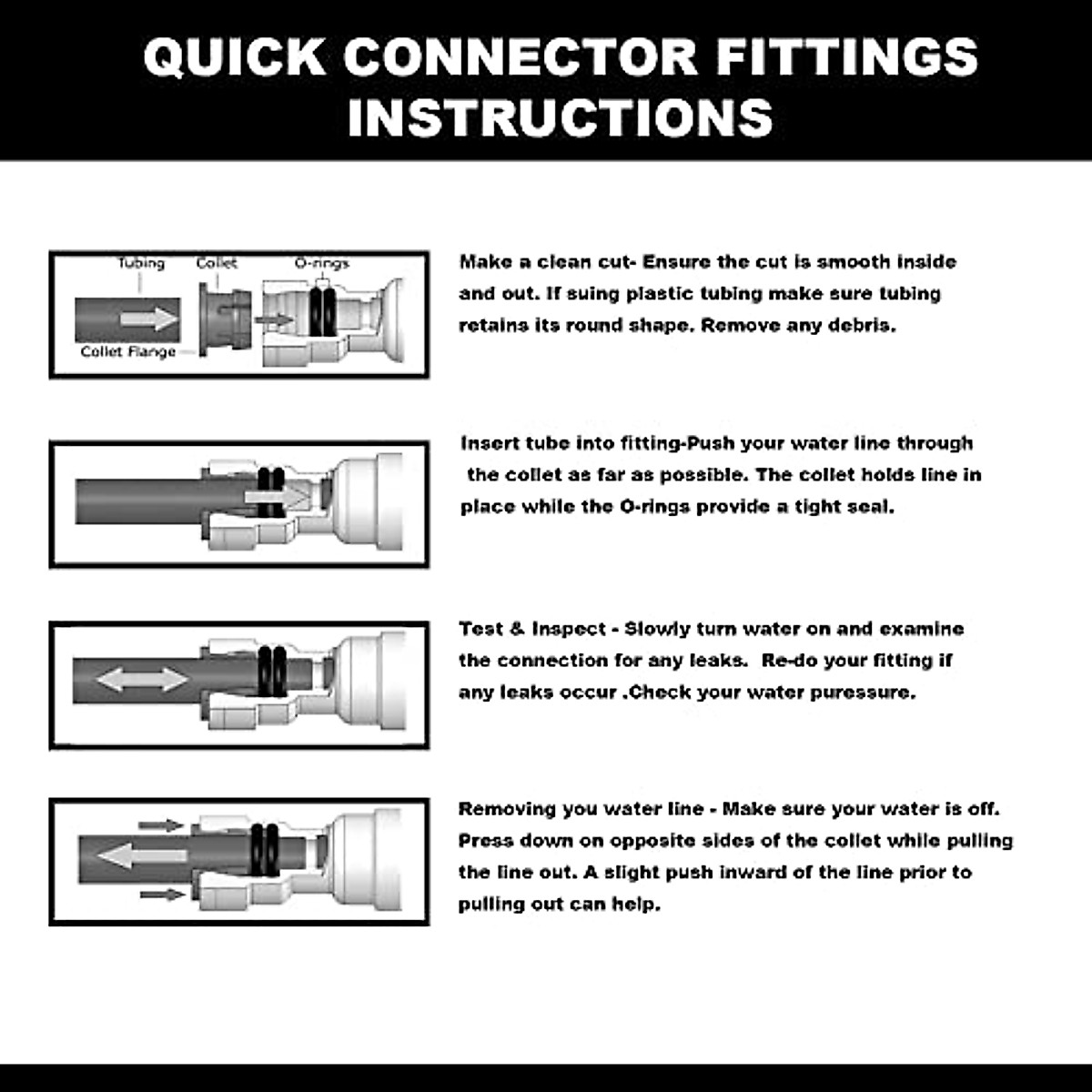 QUICK CONNECTOR FITTINGS INSTRUCTIONS

Tubing
Collet
O-rings
Collet Flange

Make a clean cut- Ensure the cut is smooth inside and out. If suing plastic tubing make sure tubing retains its round shape. Remove any debris.

Insert tube into fitting-Push your water line through the collet as far as possible. The collet holds line in place while the O-rings provide a tight seal.

Test & Inspect - Slowly turn water on and examine the connection for any leaks. Re-do your fitting if any leaks occur .Check your water puressure.

Removing you water line - Make sure your water is off. Press down on opposite sides of the collet while pulling the line out. A slight push inward of the line prior to pulling out can help.