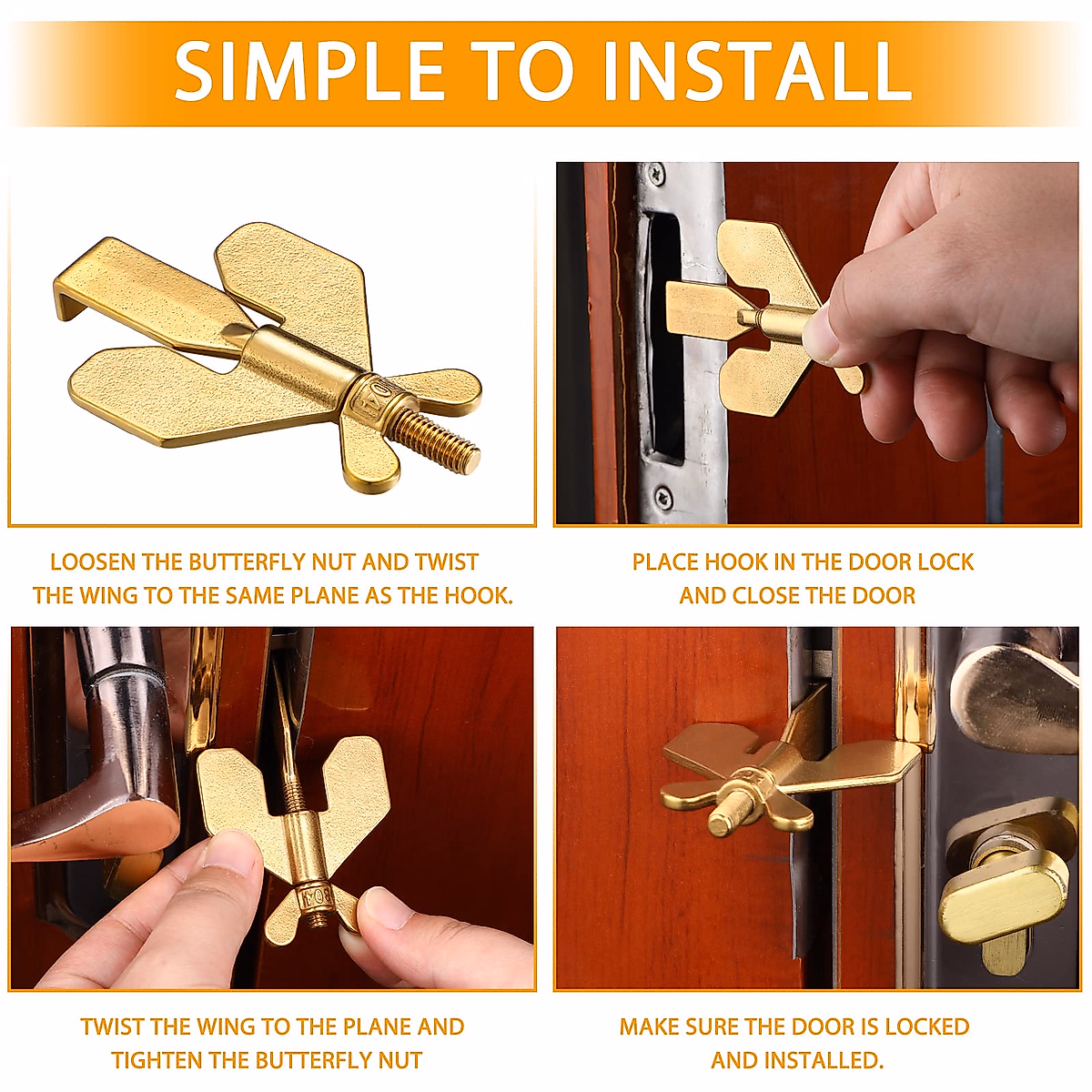 SIMPLE TO INSTALL

LOOSEN THE BUTTERFLY NUT AND TWIST THE WING TO THE SAME PLANE AS THE HOOK.

PLACE HOOK IN THE DOOR LOCK AND CLOSE THE DOOR

TWIST THE WING TO THE PLANE AND TIGHTEN THE BUTTERFLY NUT

MAKE SURE THE DOOR IS LOCKED AND INSTALLED.