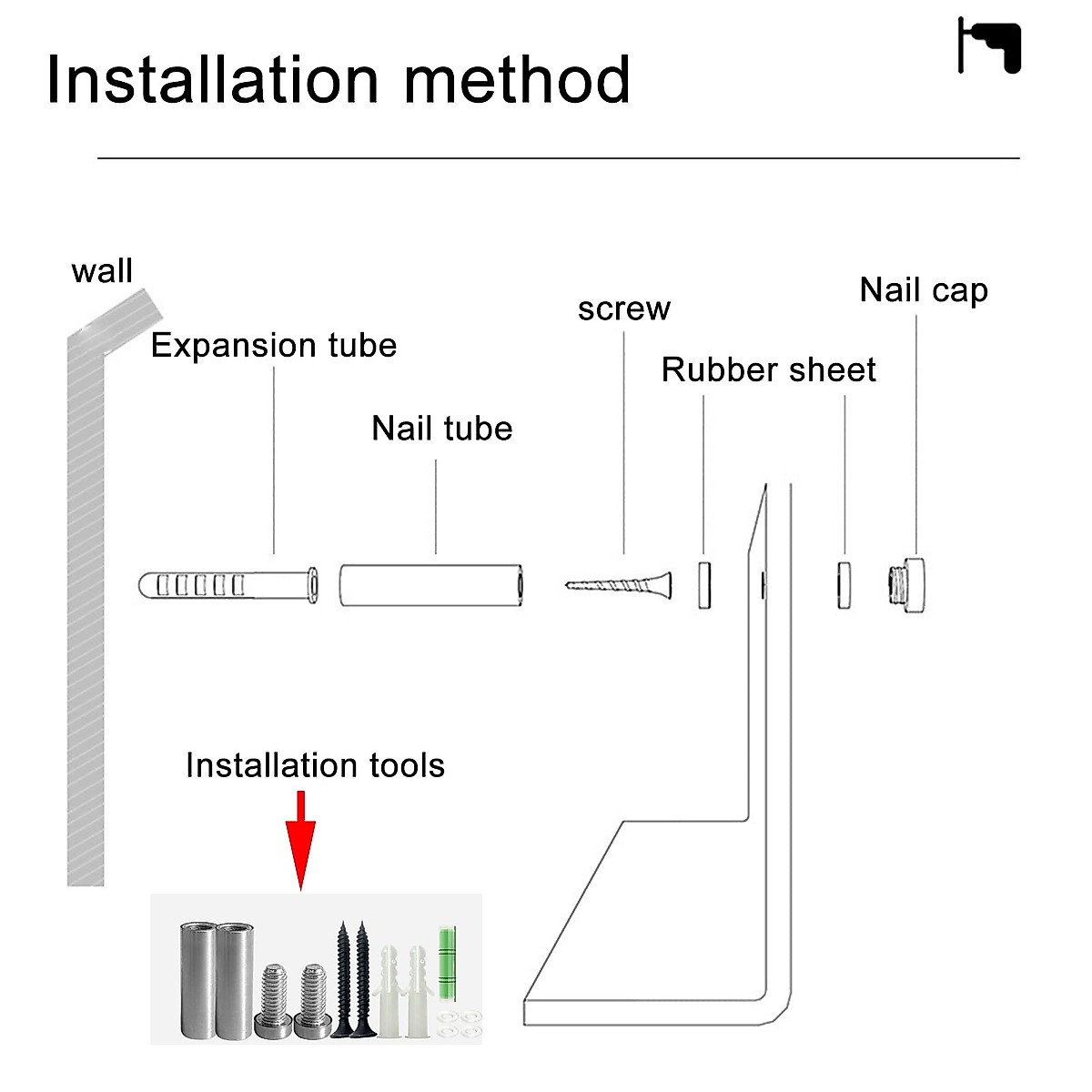 Installation method

wall

Expansion tube

Nail tube

screw

Rubber sheet

Nail cap

Installation tools