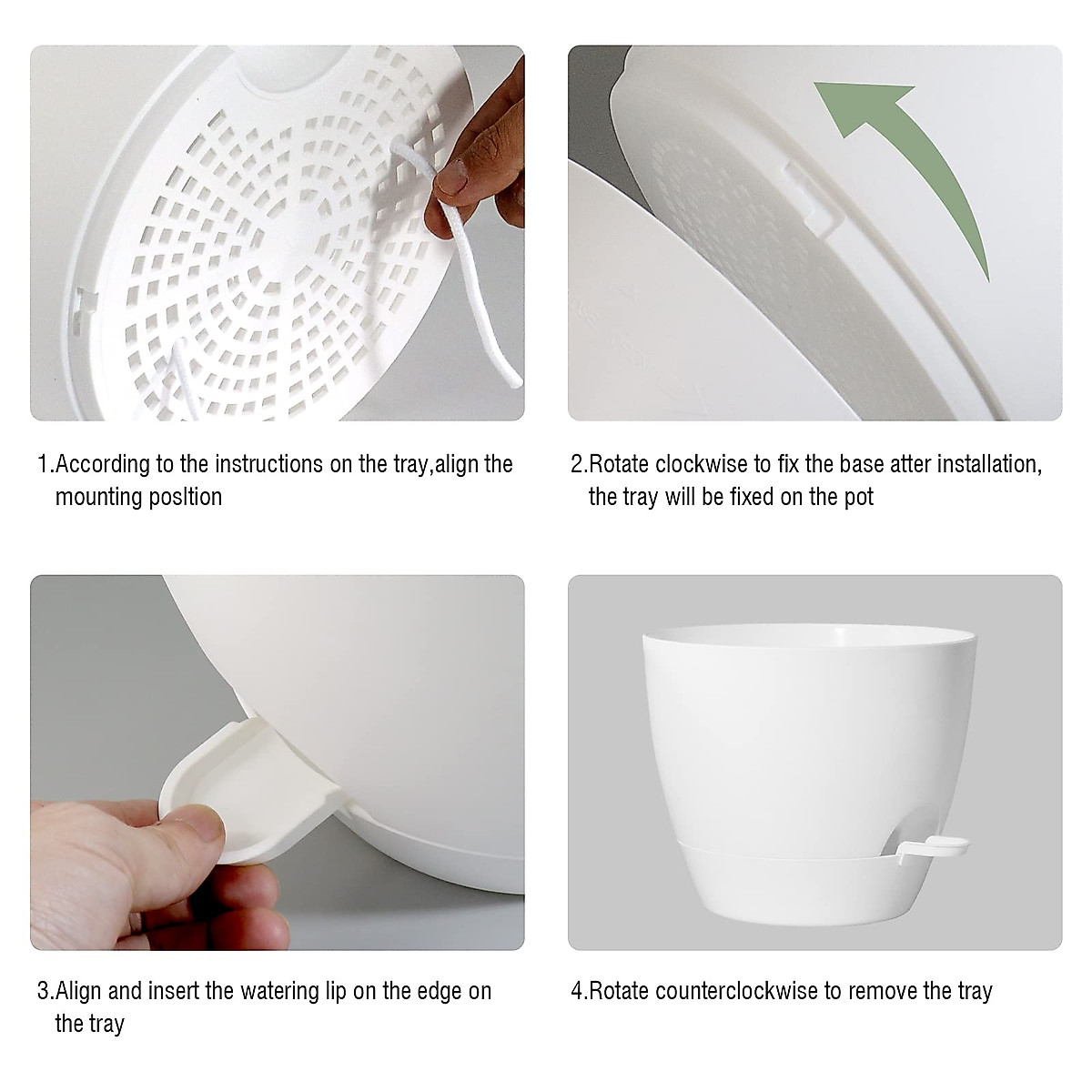 1.According to the instructions on the tray,align the mounting posltion

2.Rotate clockwise to fix the base atter installation, the tray will be fixed on the pot

3.Align and insert the watering lip on the edge on the tray

4.Rotate counterclockwise to remove the tray