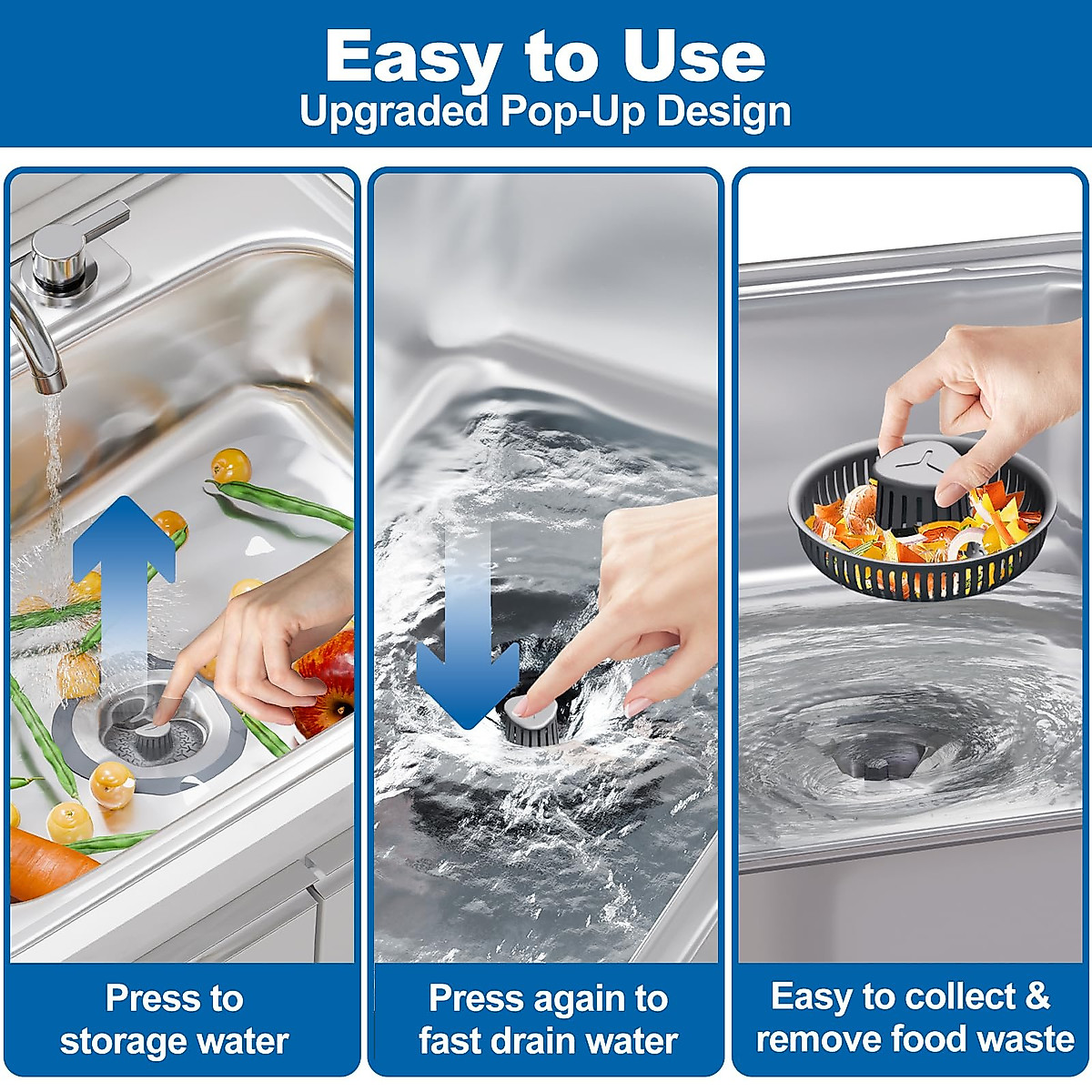 Easy to Use
Upgraded Pop-Up Design

Press to storage water

Press again to fast drain water

Easy to collect & remove food waste