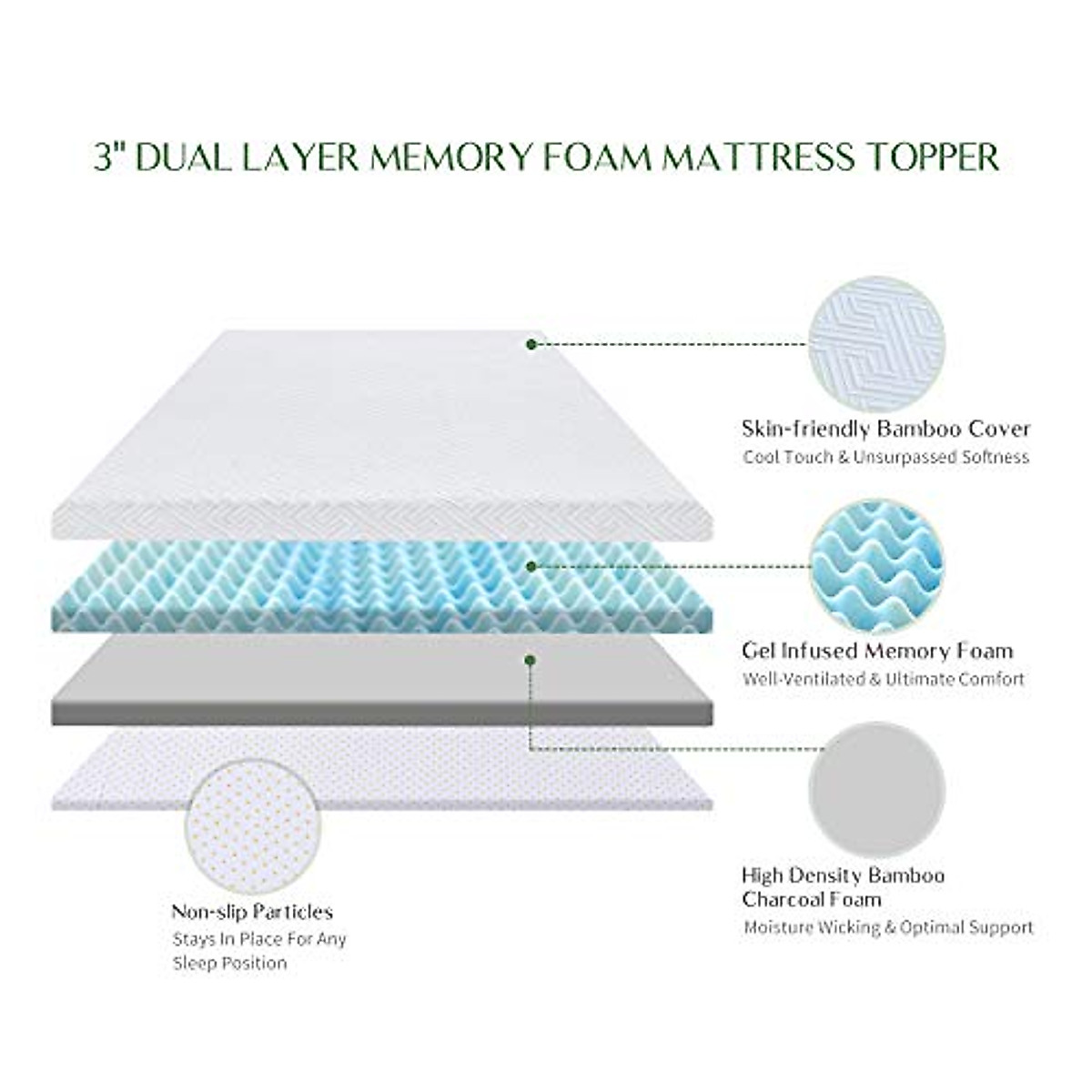 3" DUAL LAYER MEMORY FOAM MATTRESS TOPPER

Skin-friendly Bamboo Cover
Cool Touch & Unsurpassed Softness

Gel Infused Memory Foam
Well-Ventilated & Ultimate Comfort

High Density Bamboo Charcoal Foam
Moisture Wicking & Optimal Support

Non-slip Particles
Stays In Place For Any Sleep Position