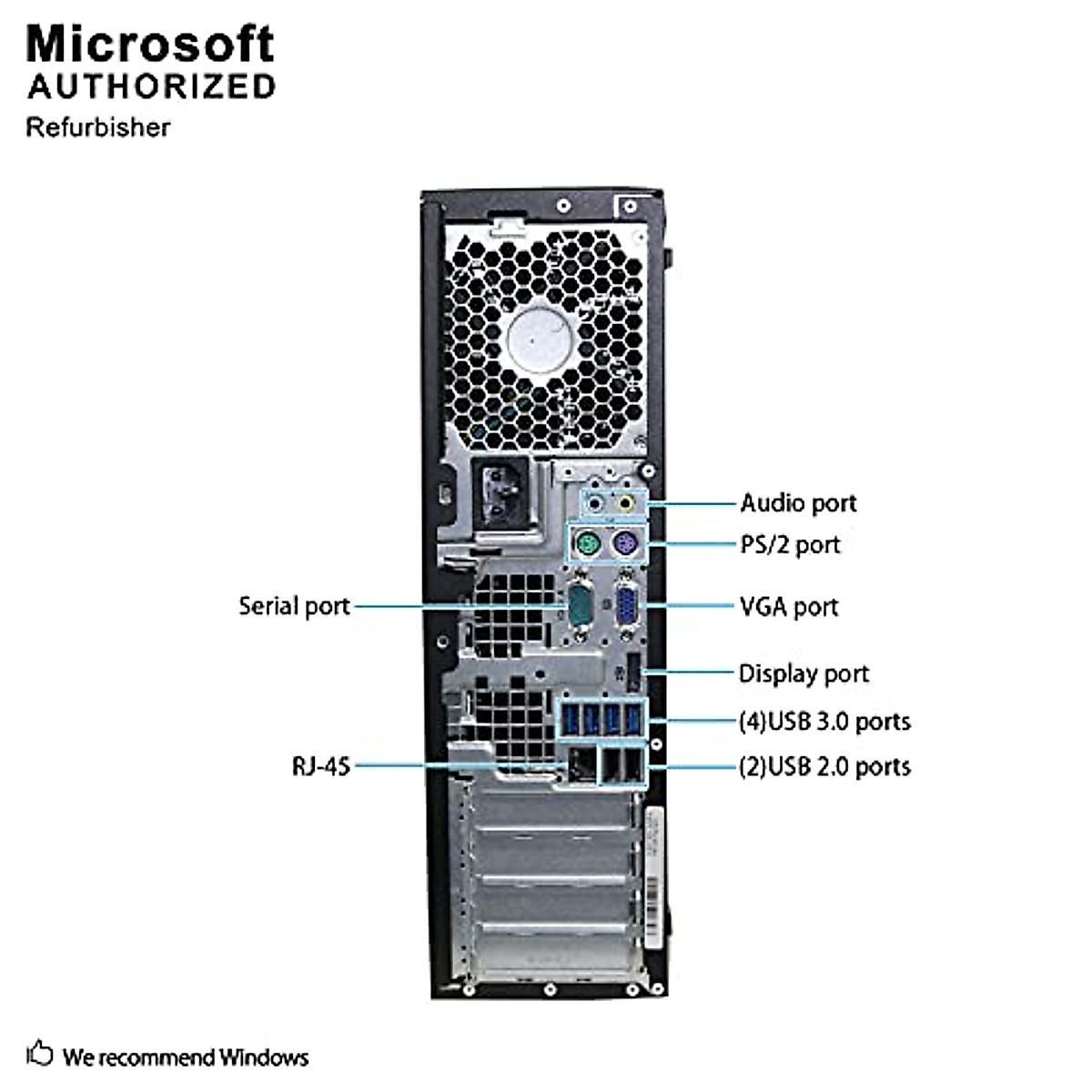 Microsoft
AUTHORIZED
Refurbisher

Audio port
PS/2 port
Serial port
VGA port
Display port
(4)USB 3.0 ports
RJ-45
(2)USB 2.0 ports

We recommend Windows