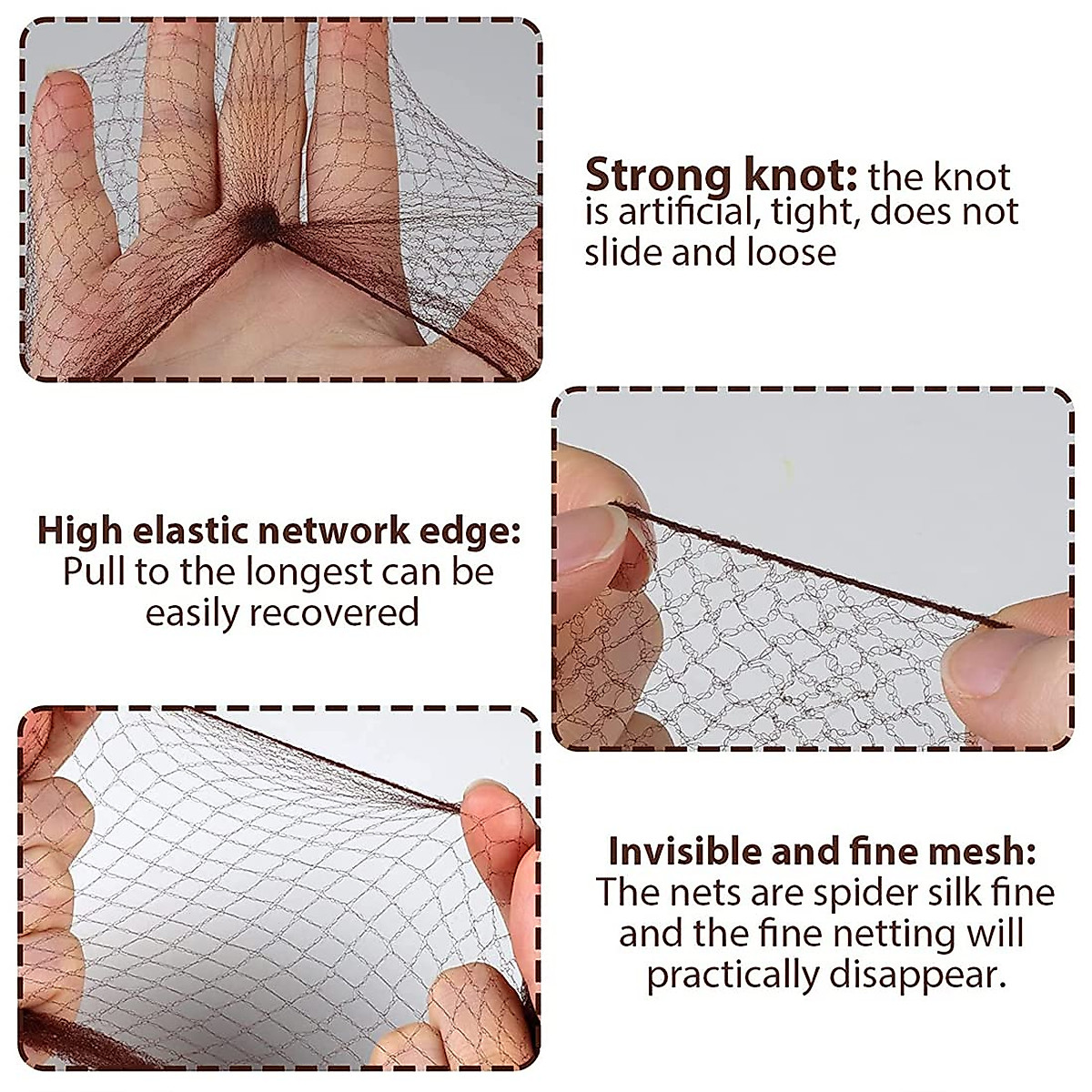 Strong knot: the knot is artificial, tight, does not slide and loose

High elastic network edge: Pull to the longest can be easily recovered

Invisible and fine mesh: The nets are spider silk fine and the fine netting will practically disappear.