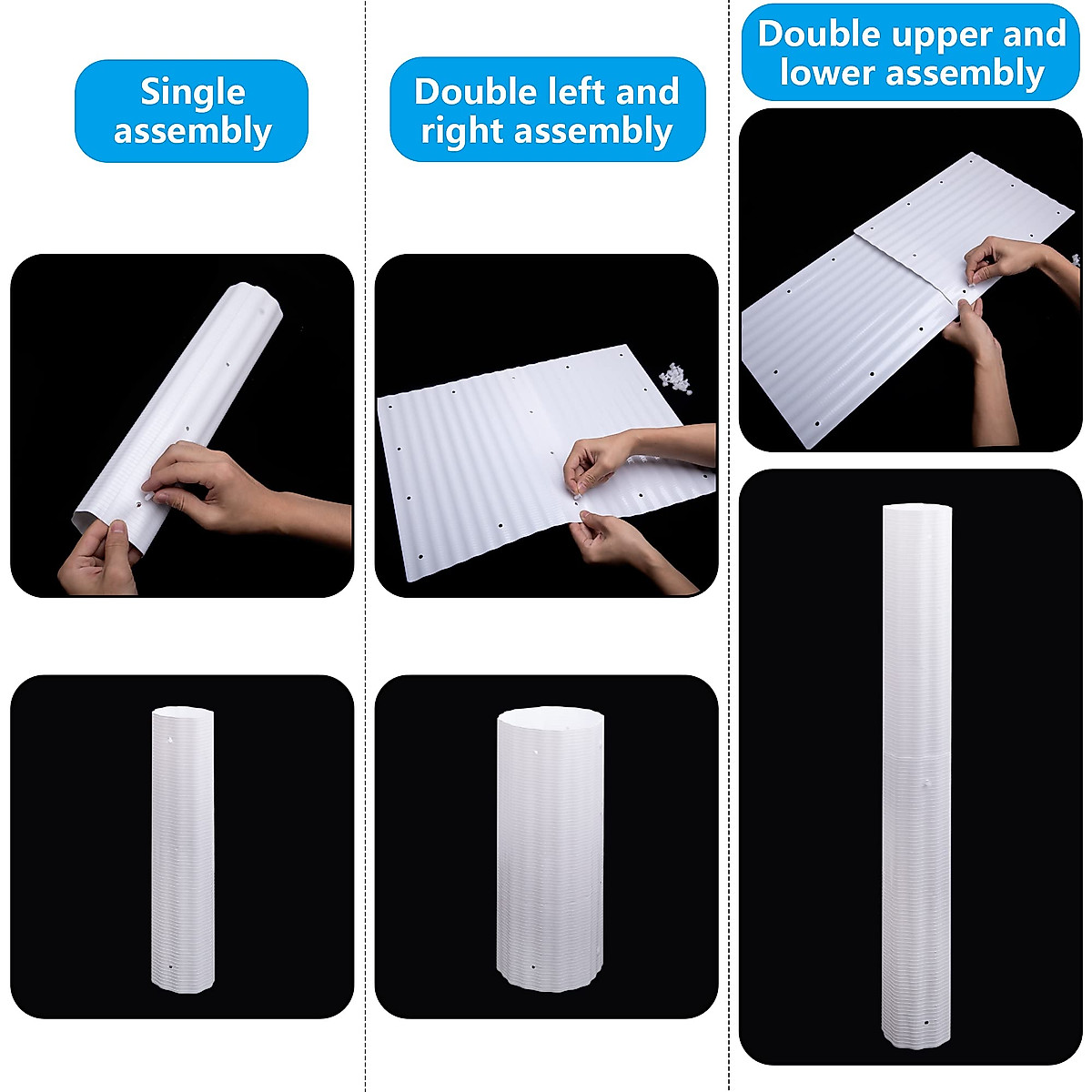 Single assembly

Double left and right assembly

Double upper and lower assembly