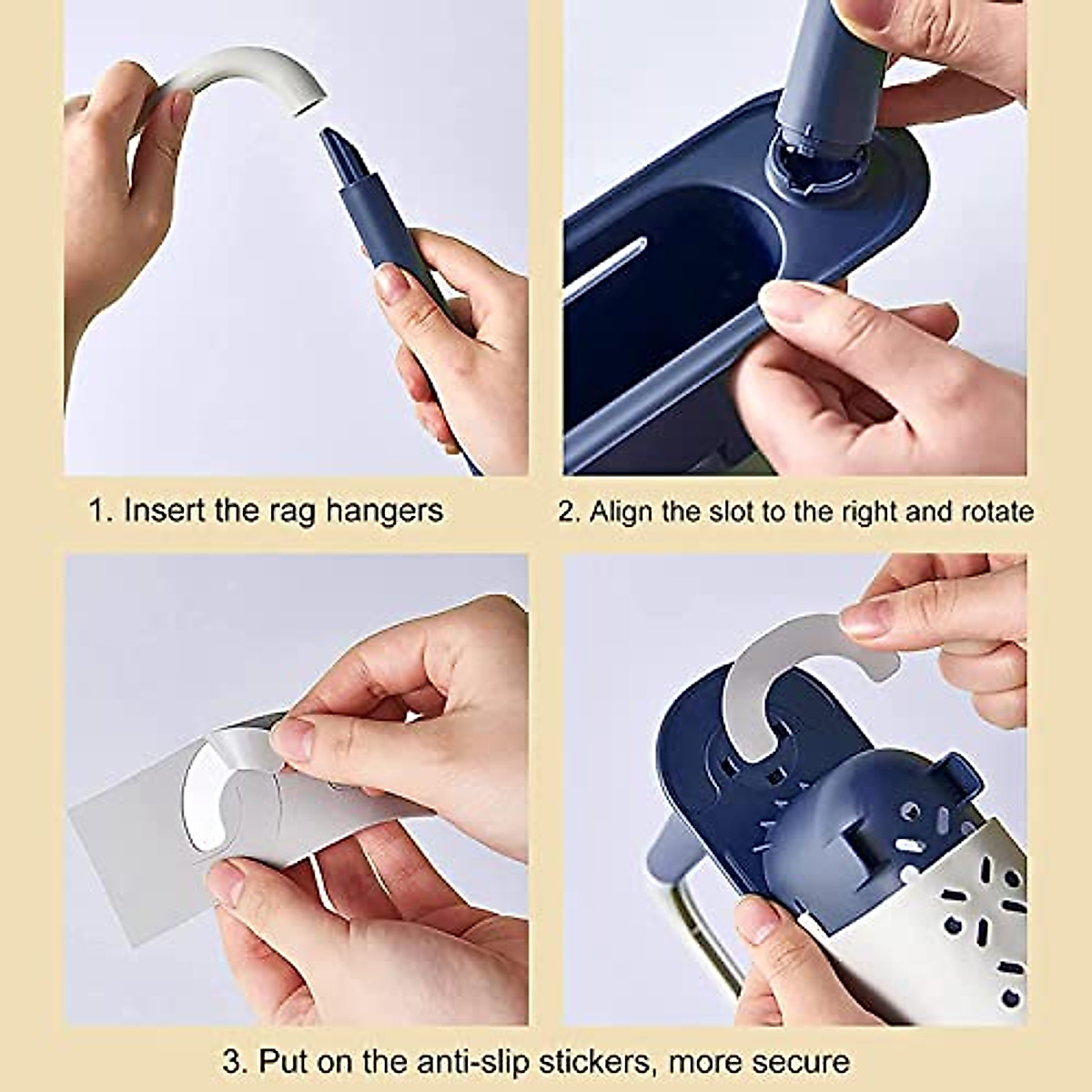 1. Insert the rag hangers

2. Align the slot to the right and rotate

3. Put on the anti-slip stickers, more secure