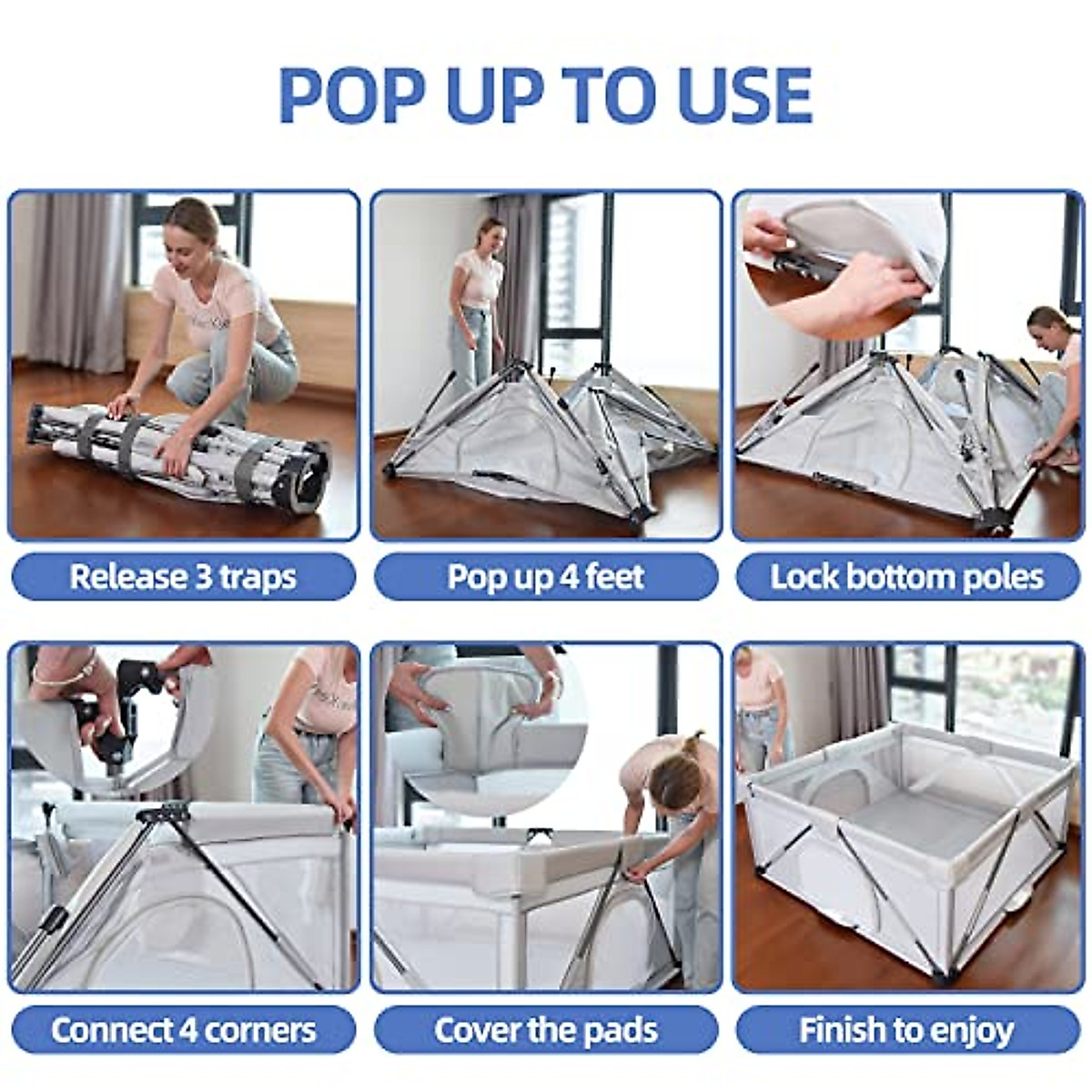 POP UP TO USE

Release 3 traps

Pop up 4 feet

Lock bottom poles

Connect 4 corners

Cover the pads

Finish to enjoy