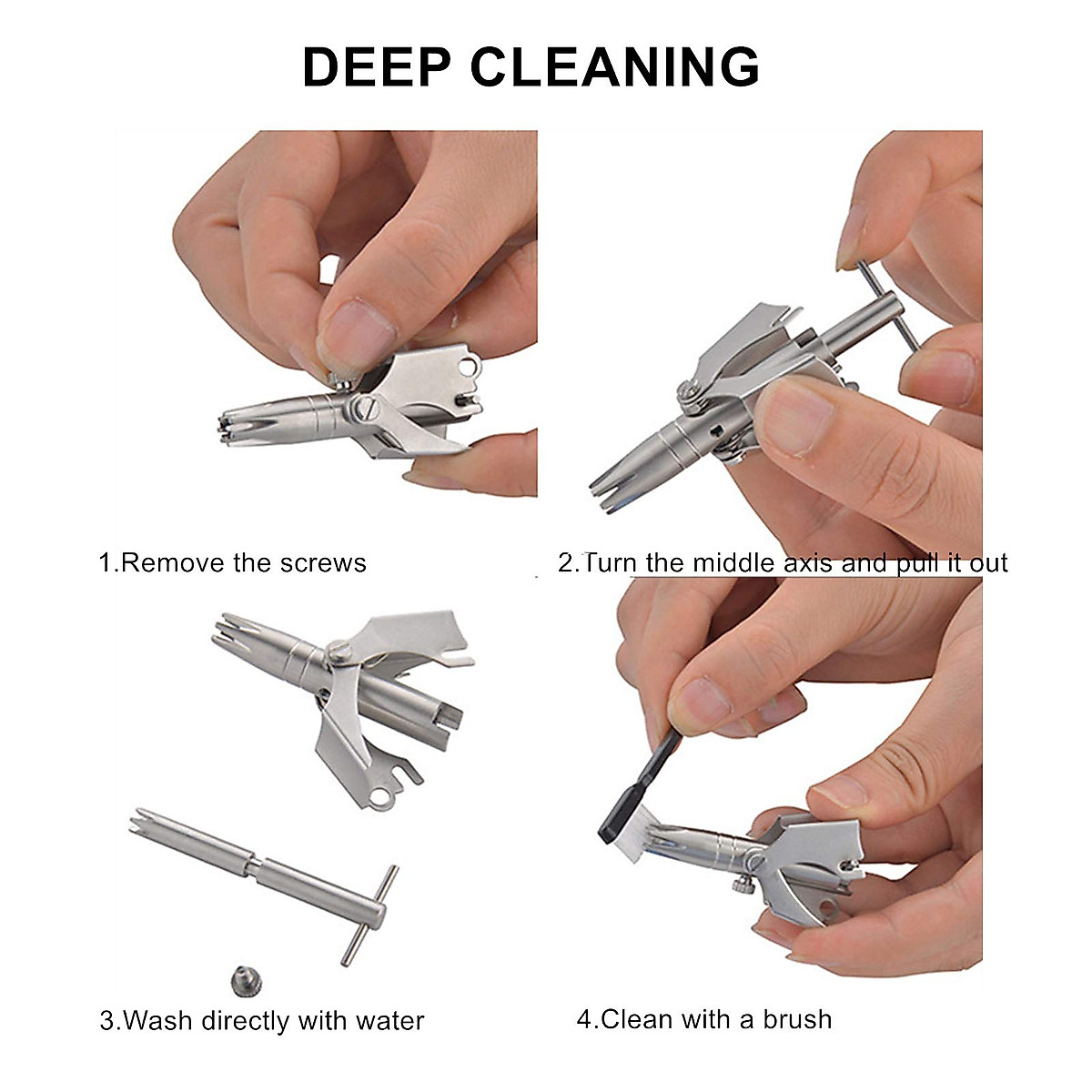 DEEP CLEANING

1.Remove the screws

2.Turn the middle axis and pull it out

3.Wash directly with water

4.Clean with a brush