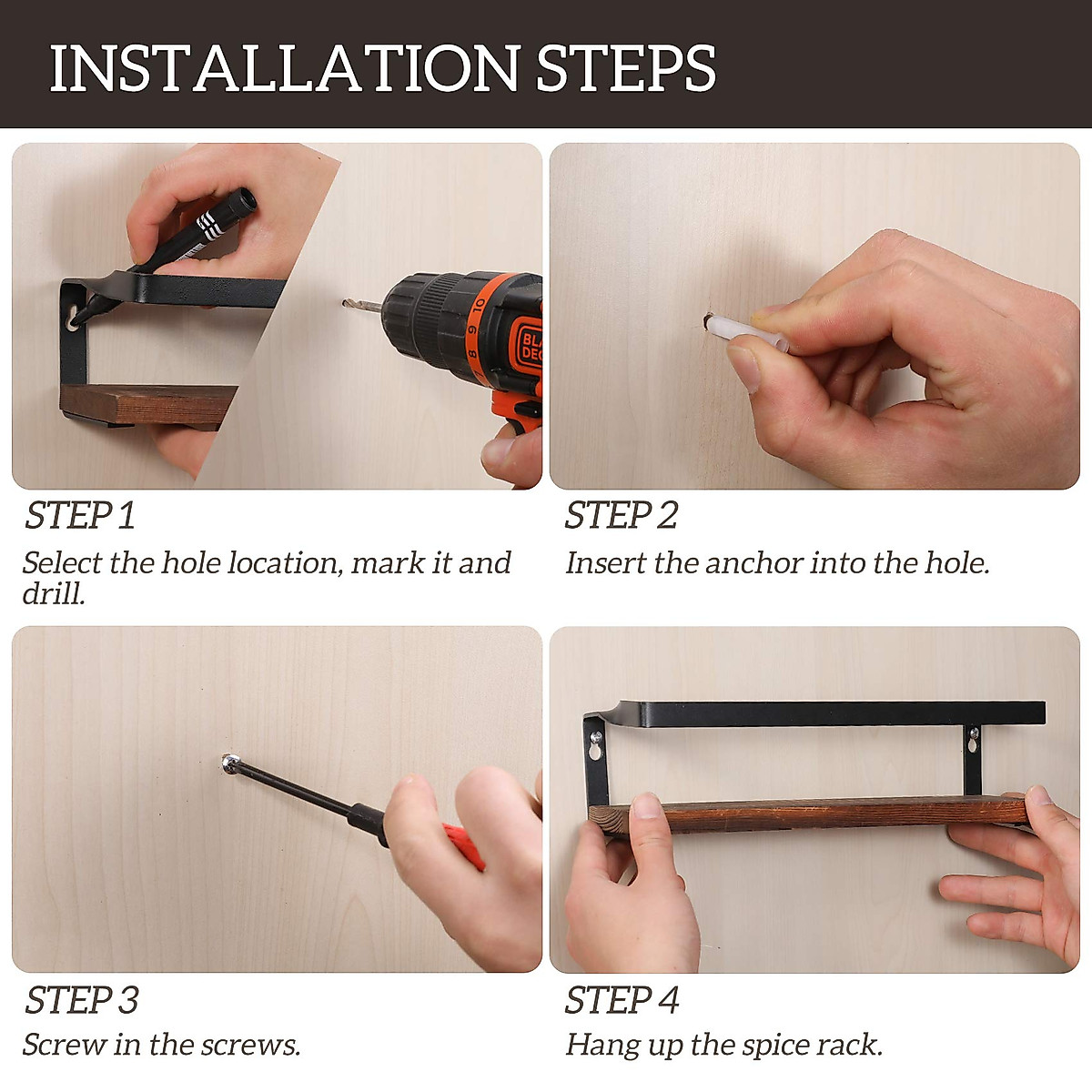 INSTALLATION STEPS

10
9
8
BLA
DEC

STEP 1
Select the hole location, mark it and drill.

STEP 2
Insert the anchor into the hole.

STEP 3
Screw in the screws.

STEP 4
Hang up the spice rack.