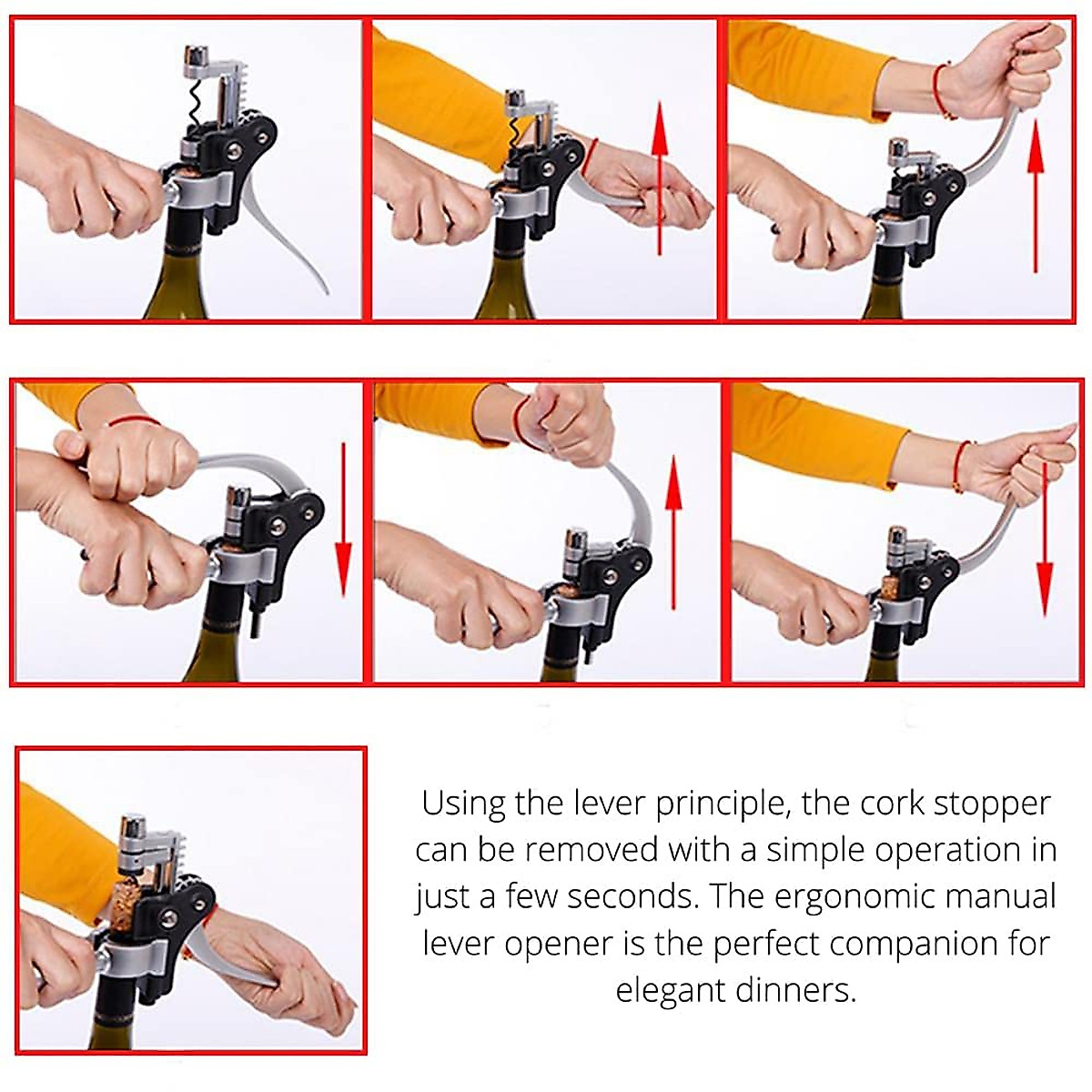 Using the lever principle, the cork stopper can be removed with a simple operation in just a few seconds. The ergonomic manual lever opener is the perfect companion for elegant dinners.