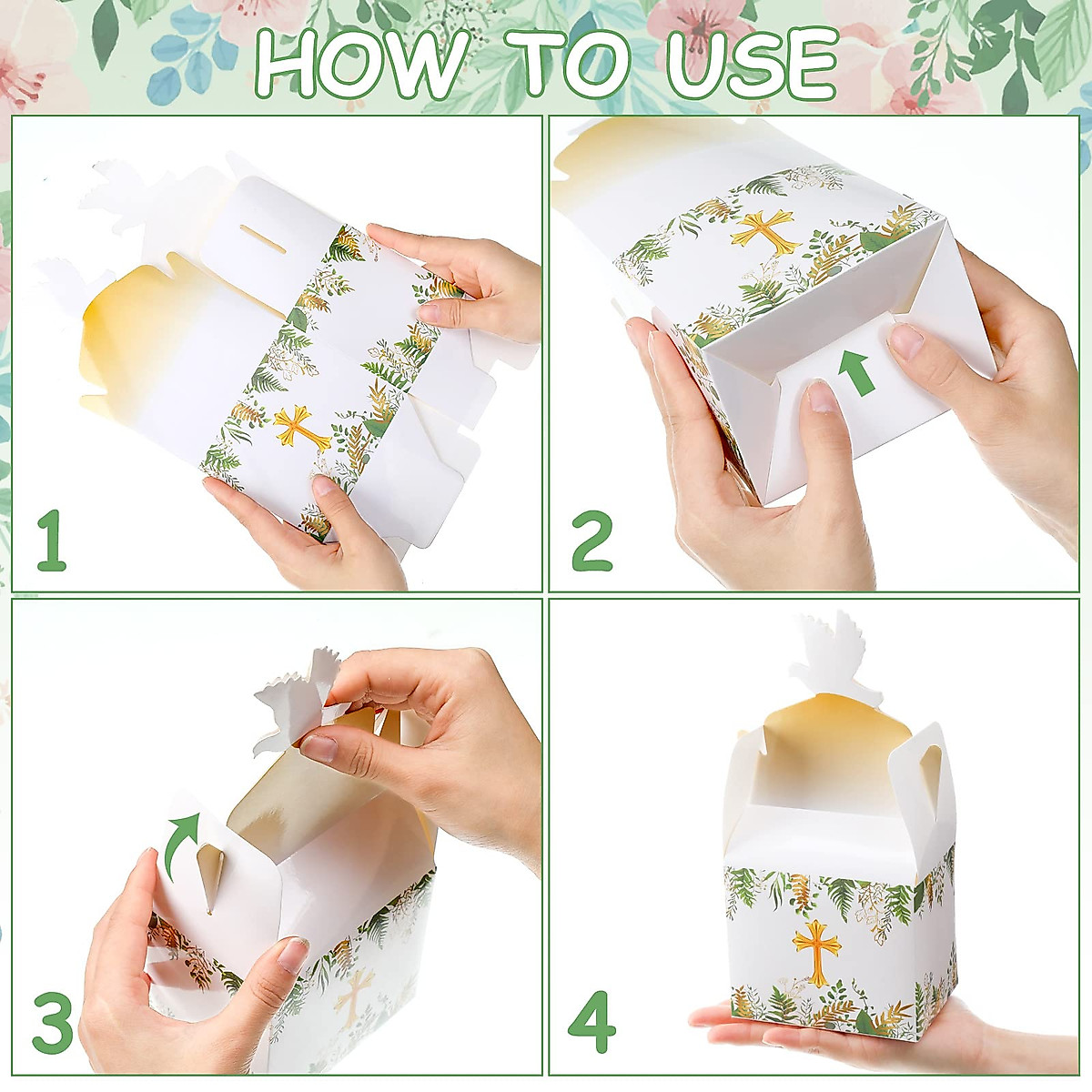 HOW TO USE

1

2

3

4