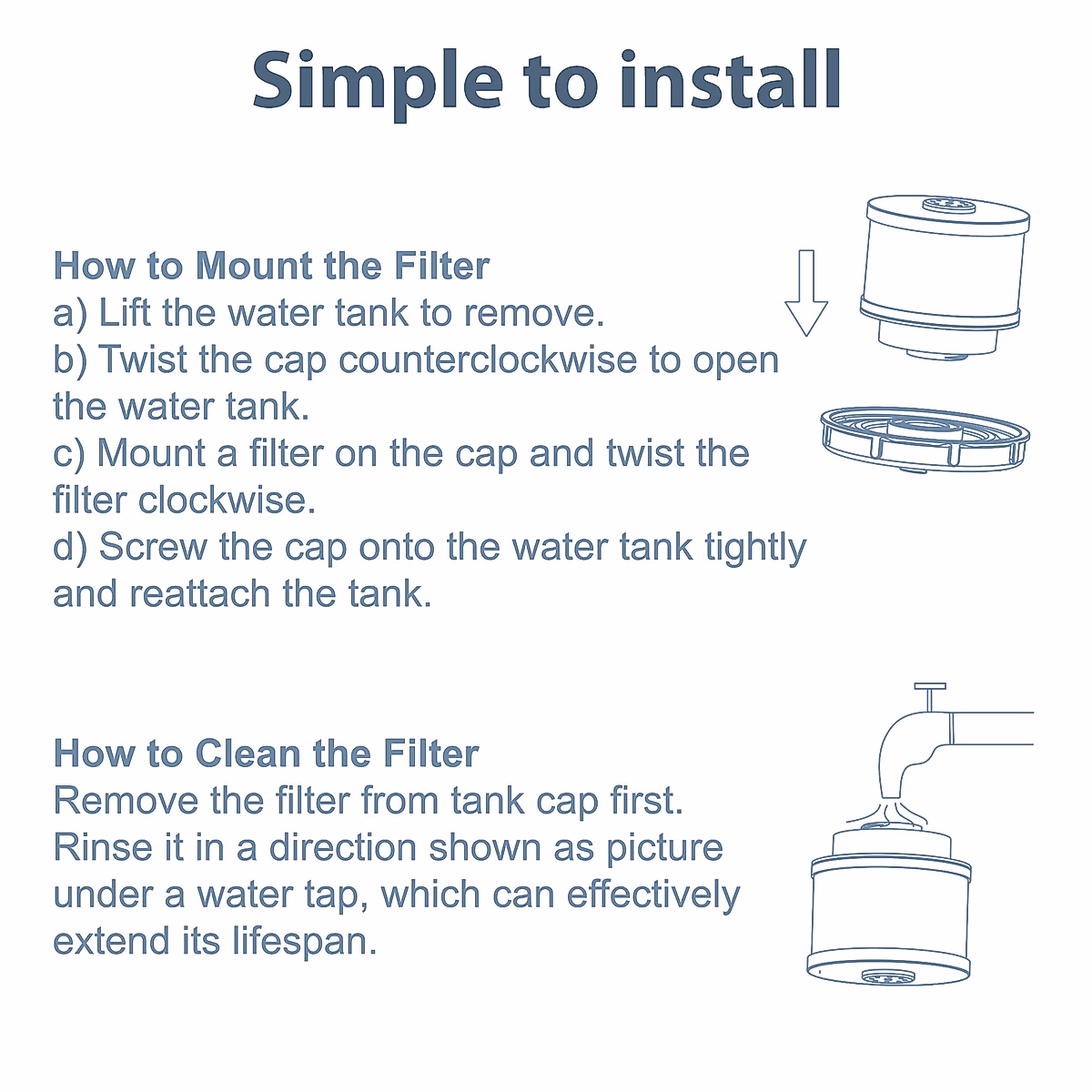 Simple to install

How to Mount the Filter
a) Lift the water tank to remove.
b) Twist the cap counterclockwise to open the water tank.
c) Mount a filter on the cap and twist the filter clockwise.
d) Screw the cap onto the water tank tightly and reattach the tank.

How to Clean the Filter
Remove the filter from tank cap first. Rinse it in a direction shown as picture under a water tap, which can effectively extend its lifespan.