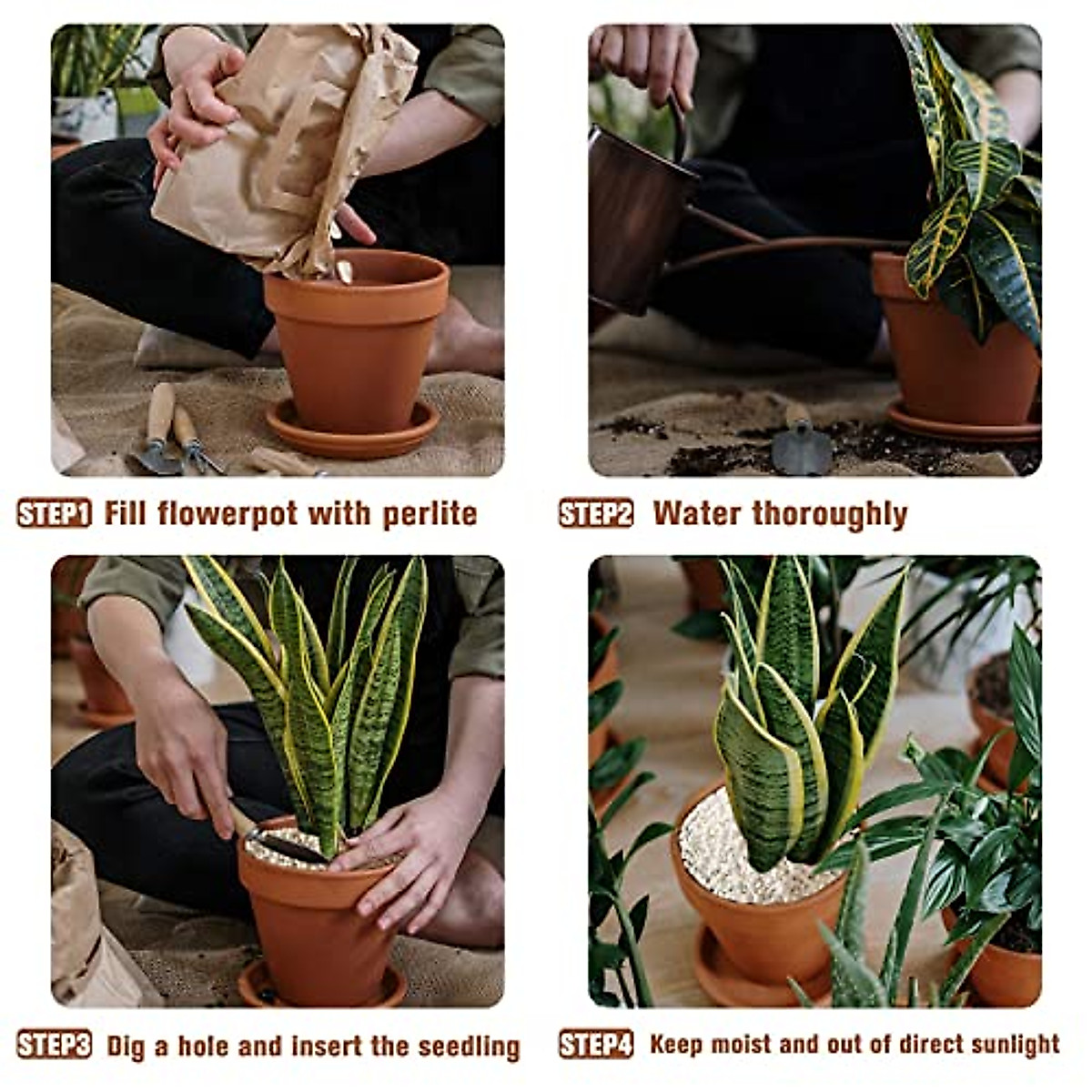 STEP1 Fill flowerpot with perlite

STEP2 Water thoroughly

STEP3 Dig a hole and insert the seedling

STEP4 Keep moist and out of direct sunlight